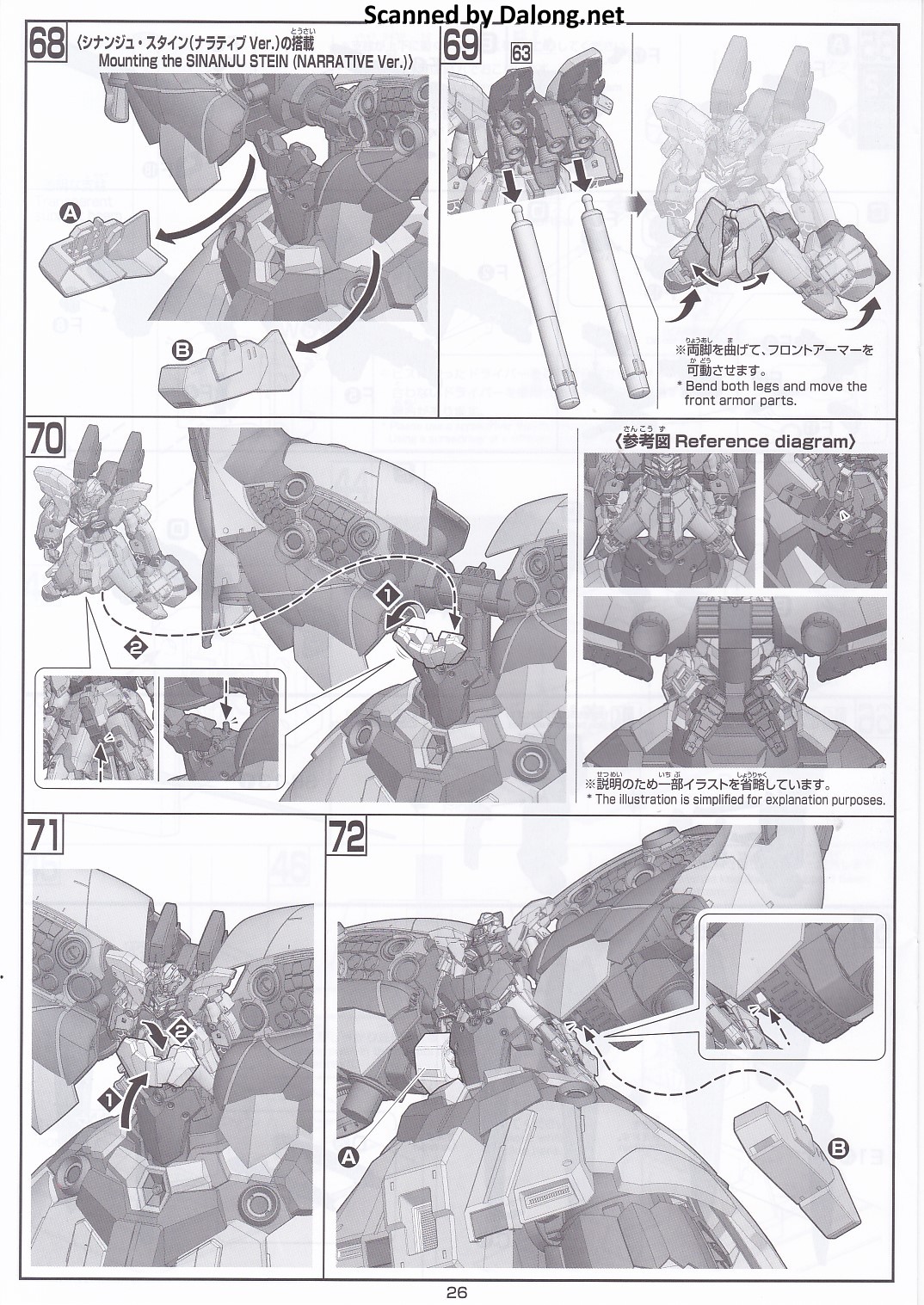 Scanned by Dalong.net

68 〈シナンジュ・スタイン(ナラティブ Ver.)の搭載 Mounting the SINANJU STEIN (NARRATIVE Ver.)〉

A

B

69

63

※両脚を曲げて、フロントアーマーを可動させます。
* Bend both legs and move the front armor parts.

70

1

2

〈参考図 Reference diagram〉

A

※説明のため一部イラストを省略しています。
* The illustration is simplified for explanation purposes.

71

1

2

72

A

B

26