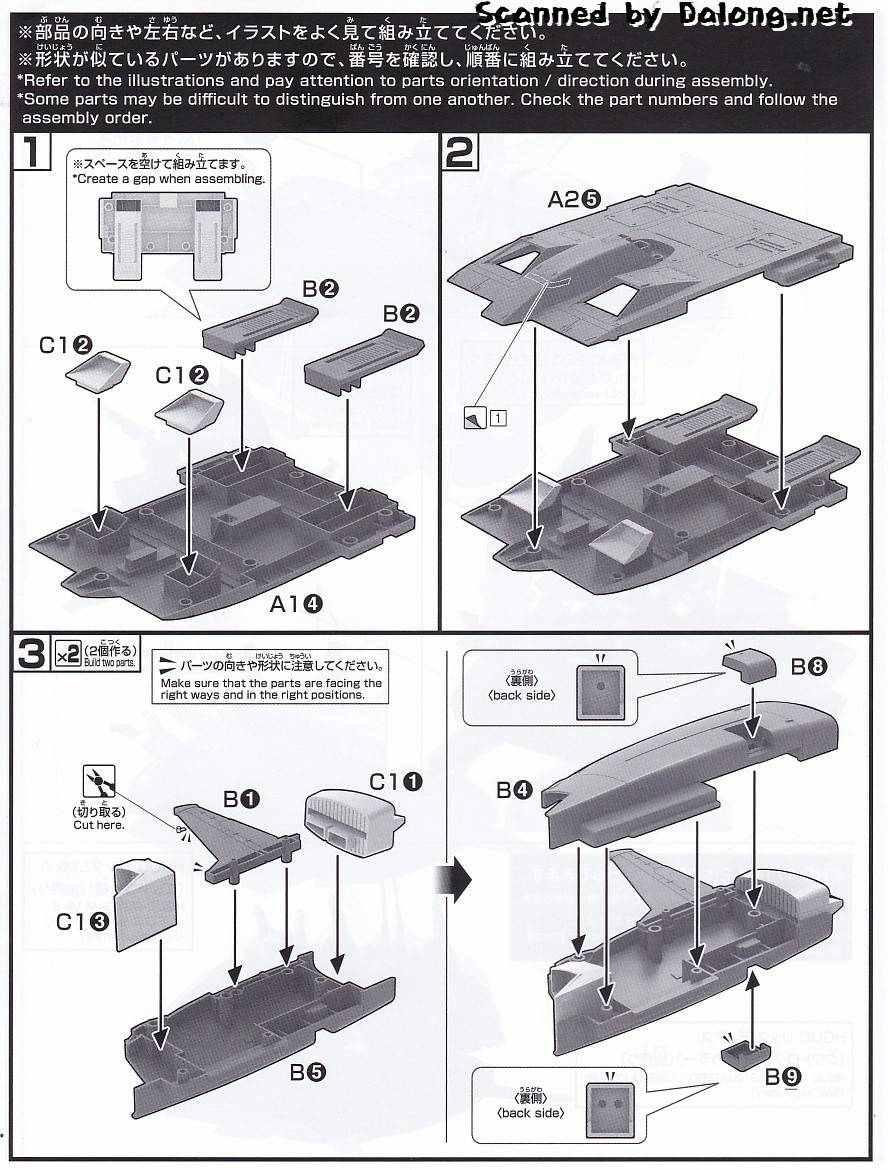 Scanned by Dalong.net

※部品の向きや左右など、イラストをよく見て組み立ててください。
※形状が似ているパーツがありますので、番号を確認し、順番に組み立ててください。
*Refer to the illustrations and pay attention to parts orientation / direction during assembly.
*Some parts may be difficult to distinguish from one another. Check the part numbers and follow the assembly order.

1

※スペースを空けて組み立てます。
*Create a gap when assembling.

B❷
B❷
C1❷
C1❷
A1❹

2

A2❺
1

3 ×2 (2個作る) Build two parts.

パーツの向きや形状に注意してください。
Make sure that the parts are facing the right ways and in the right positions.

(切り取る) Cut here.
B❶
C1❶
C1❸
B❺

〈裏側〉 〈back side〉
B❽
B❹
B❾
〈裏側〉 〈back side〉