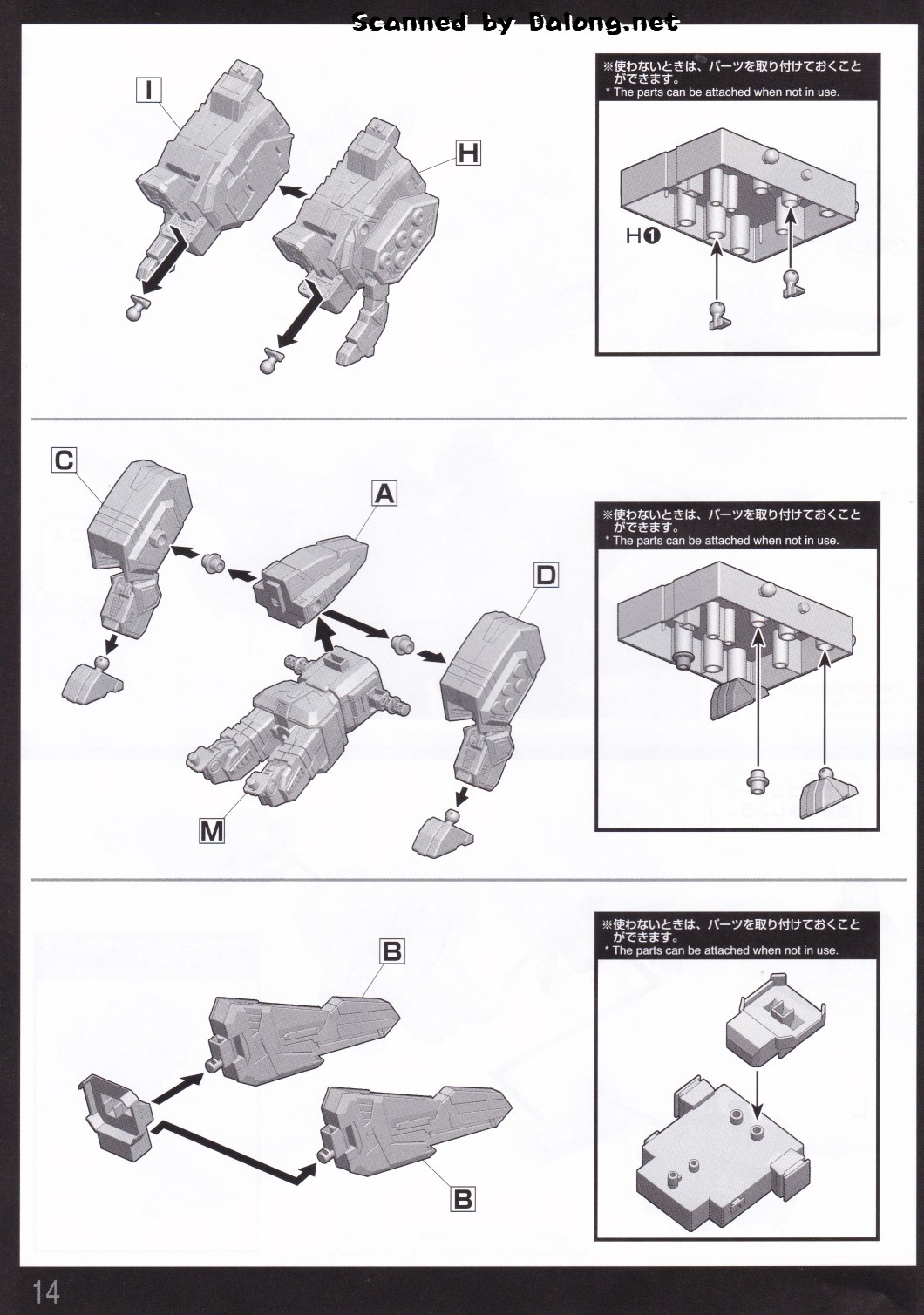 Scanned by Dalong.net

I

H

※使わないときは、パーツを取り付けておくことができます。
* The parts can be attached when not in use.

H❶

C

A

D

M

※使わないときは、パーツを取り付けておくことができます。
* The parts can be attached when not in use.

B

B

※使わないときは、パーツを取り付けておくことができます。
* The parts can be attached when not in use.

14