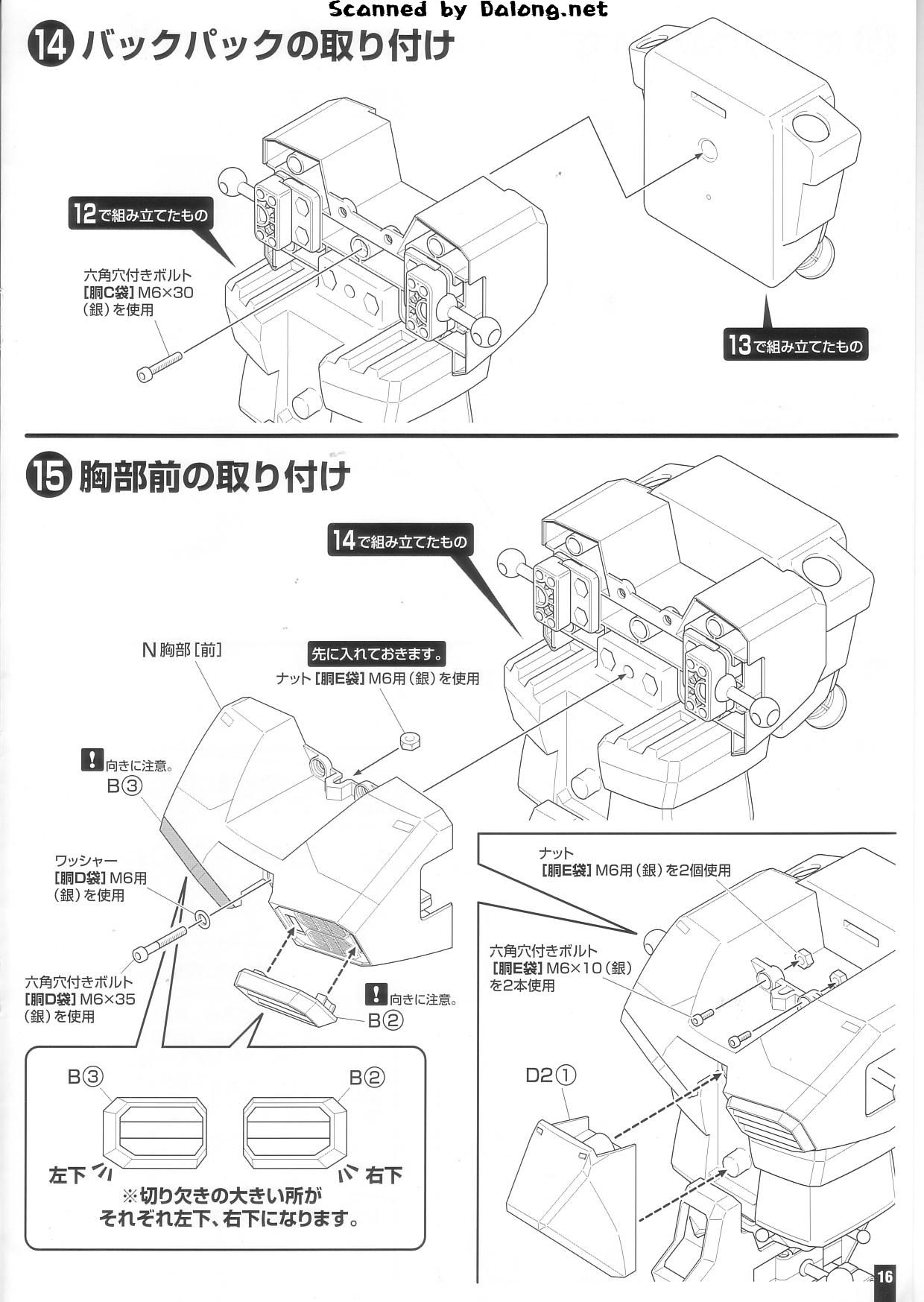 Scanned by Dalong.net

⑭ バックパックの取り付け

12で組み立てたもの

六角穴付きボルト
[胴C袋] M6×30
(銀)を使用

13で組み立てたもの

⑮ 胸部前の取り付け

14で組み立てたもの

N 胸部[前]

先に入れておきます。
ナット[胴E袋] M6用(銀)を使用

! 向きに注意。
B③

ワッシャー
[胴D袋] M6用
(銀)を使用

六角穴付きボルト
[胴D袋] M6×35
(銀)を使用

! 向きに注意。
B②

B③
B②
左下
右下
※切り欠きの大きい所が
それぞれ左下、右下になります。

ナット
[胴E袋] M6用(銀)を2個使用

六角穴付きボルト
[胴E袋] M6×10(銀)
を2本使用

D2①

16