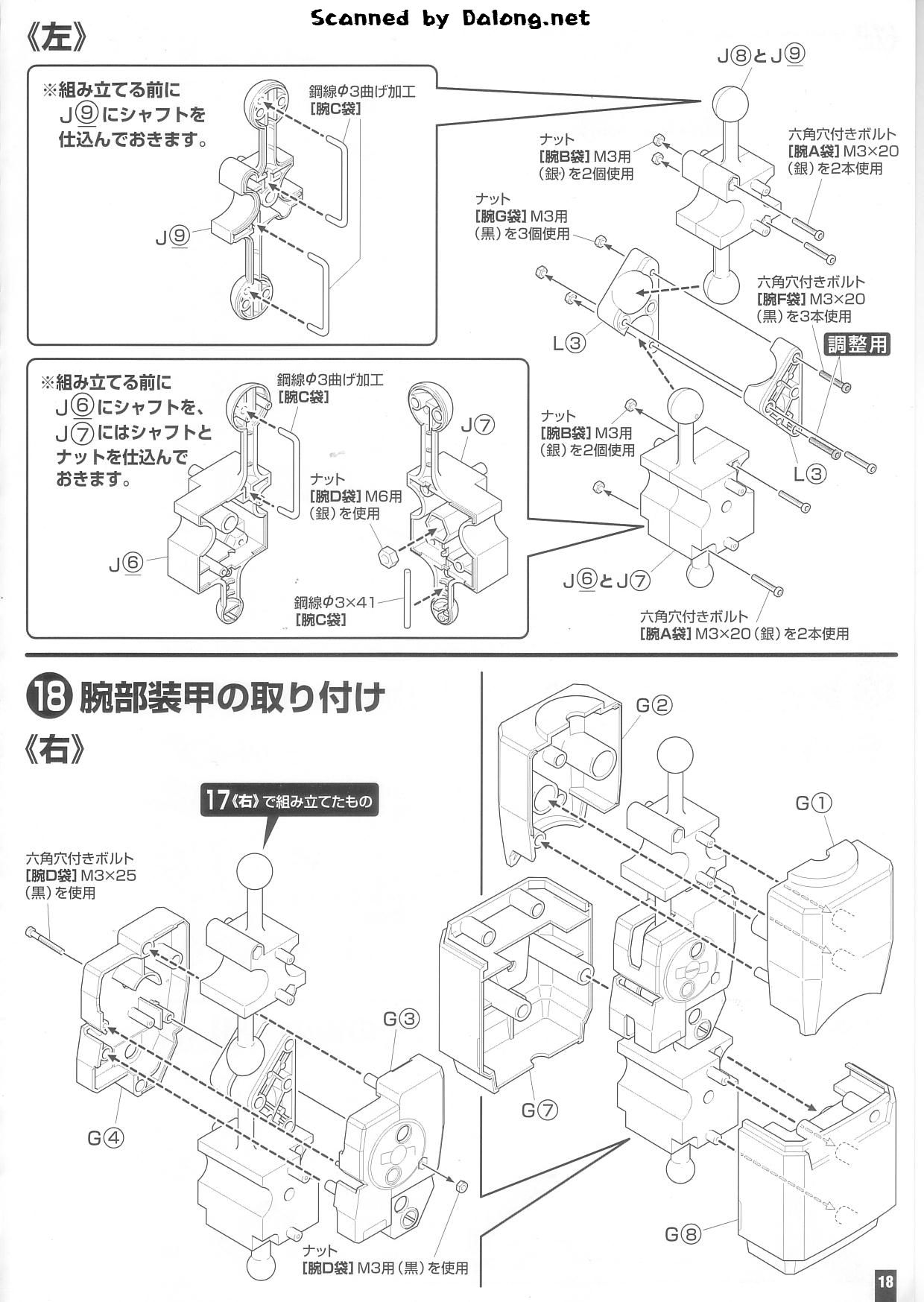 Scanned by Dalong.net

《左》

※組み立てる前に J⑨にシャフトを仕込んでおきます。

鋼線φ3曲げ加工
[腕C袋]

J⑨

J⑧とJ⑨

ナット
[腕B袋] M3用
(銀)を2個使用

六角穴付きボルト
[腕A袋] M3×20
(銀)を2本使用

ナット
[腕G袋] M3用
(黒)を3個使用

六角穴付きボルト
[腕F袋] M3×20
(黒)を3本使用

調整用

L③

L③

※組み立てる前に J⑥にシャフトを、J⑦にはシャフトとナットを仕込んでおきます。

鋼線φ3曲げ加工
[腕C袋]

J⑦

ナット
[腕D袋] M6用
(銀)を使用

J⑥

鋼線φ3×41
[腕C袋]

ナット
[腕B袋] M3用
(銀)を2個使用

J⑥とJ⑦

六角穴付きボルト
[腕A袋] M3×20(銀)を2本使用

⑱ 腕部装甲の取り付け

《右》

17《右》で組み立てたもの

六角穴付きボルト
[腕D袋] M3×25
(黒)を使用

G③

G④

ナット
[腕D袋] M3用(黒)を使用

G②

G①

G⑦

G⑧

18