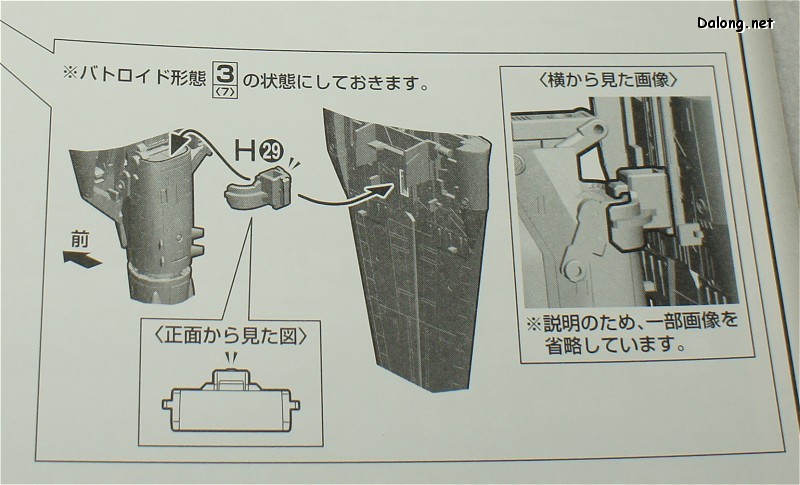 Dalong.net

※バトロイド形態 3 〈7〉 の状態にしておきます。

H㉙

前

〈正面から見た図〉

〈横から見た画像〉

※説明のため、一部画像を省略しています。