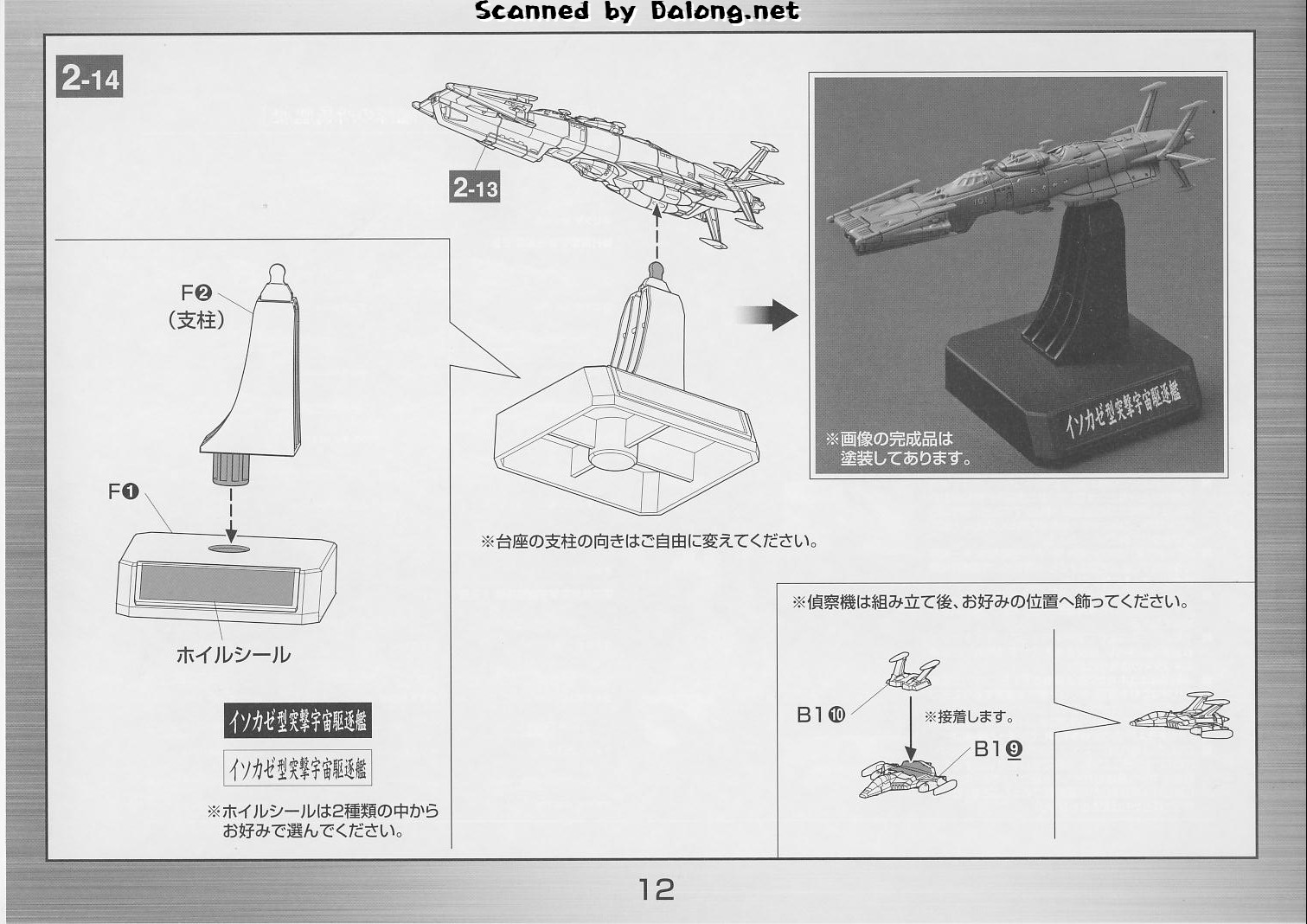 Scanned by Dalong.net

2-14

2-13

F❷
(支柱)

F❶

ホイルシール

イソカゼ型突撃宇宙駆逐艦

イソカゼ型突撃宇宙駆逐艦

※ホイルシールは2種類の中からお好みで選んでください。

※台座の支柱の向きはご自由に変えてください。

イソカゼ型突撃宇宙駆逐艦

※画像の完成品は塗装してあります。

※偵察機は組み立て後、お好みの位置へ飾ってください。

B1❿

※接着します。

B1❾

12