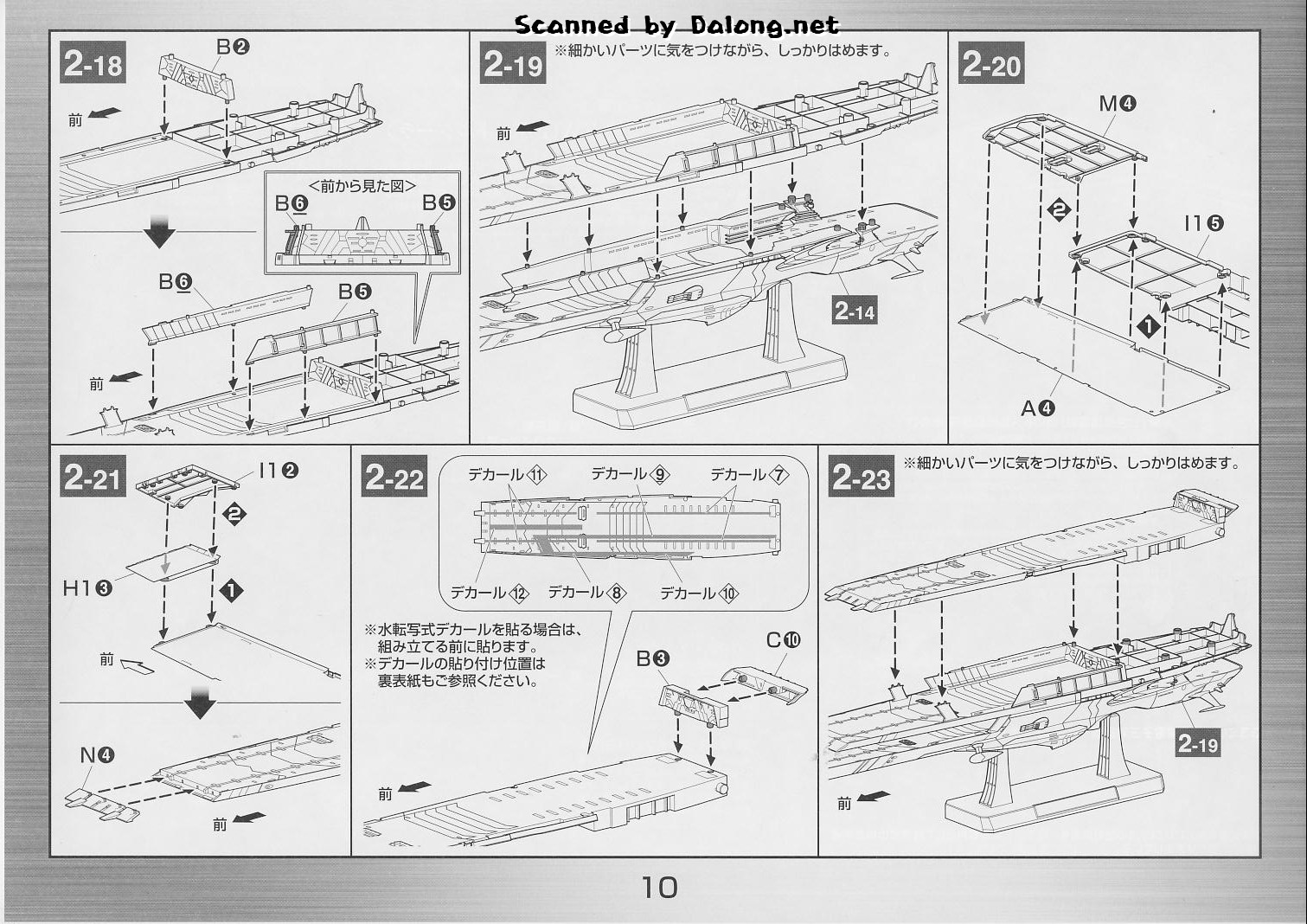 Scanned by Dalong.net

2-18

B❷

前

<前から見た図>

B❻

B❺

B❻

B❺

前

2-19

※細かいパーツに気をつけながら、しっかりはめます。

前

2-14

2-20

M❹

❷

I1❺

❶

A❹

2-21

I1❷

❷

H1❸

❶

前

N❹

前

2-22

デカール⑪

デカール⑨

デカール⑦

デカール⑫

デカール⑧

デカール⑩

※水転写式デカールを貼る場合は、組み立てる前に貼ります。
※デカールの貼り付け位置は裏表紙もご参照ください。

C❿

B❸

前

2-23

※細かいパーツに気をつけながら、しっかりはめます。

2-19

前

10