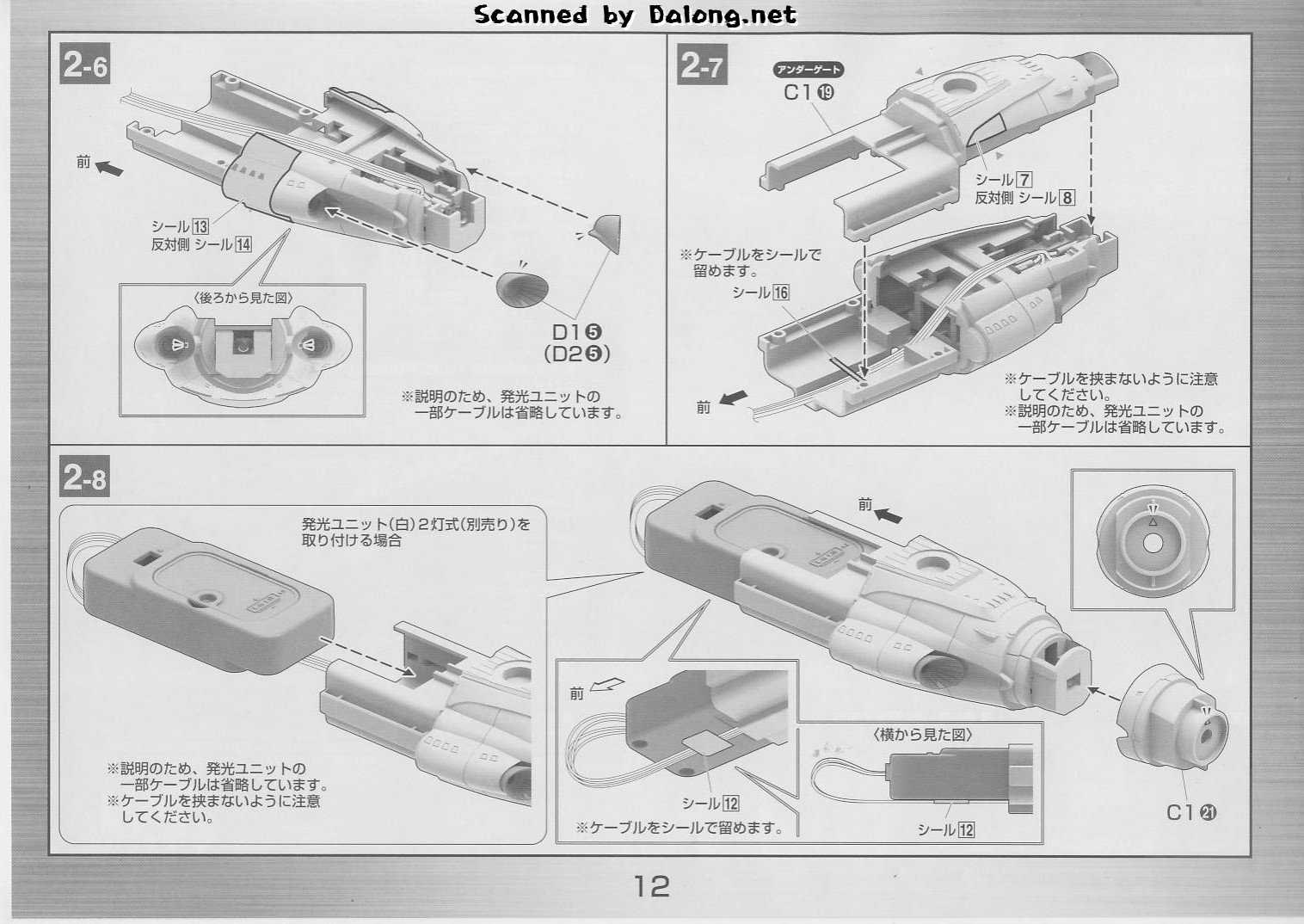 Scanned by Dalong.net

2-6

前

シール 13
反対側 シール 14

〈後ろから見た図〉

D1 ❺
(D2 ❺)

※説明のため、発光ユニットの一部ケーブルは省略しています。

2-7

アンダーゲート
C1 ⑲

シール 7
反対側 シール 8

※ケーブルをシールで留めます。

シール 16

前

※ケーブルを挟まないように注意してください。
※説明のため、発光ユニットの一部ケーブルは省略しています。

2-8

発光ユニット(白)2灯式(別売り)を取り付ける場合

※説明のため、発光ユニットの一部ケーブルは省略しています。
※ケーブルを挟まないように注意してください。

前

前

シール 12
※ケーブルをシールで留めます。

〈横から見た図〉

シール 12

C1 ㉑

12