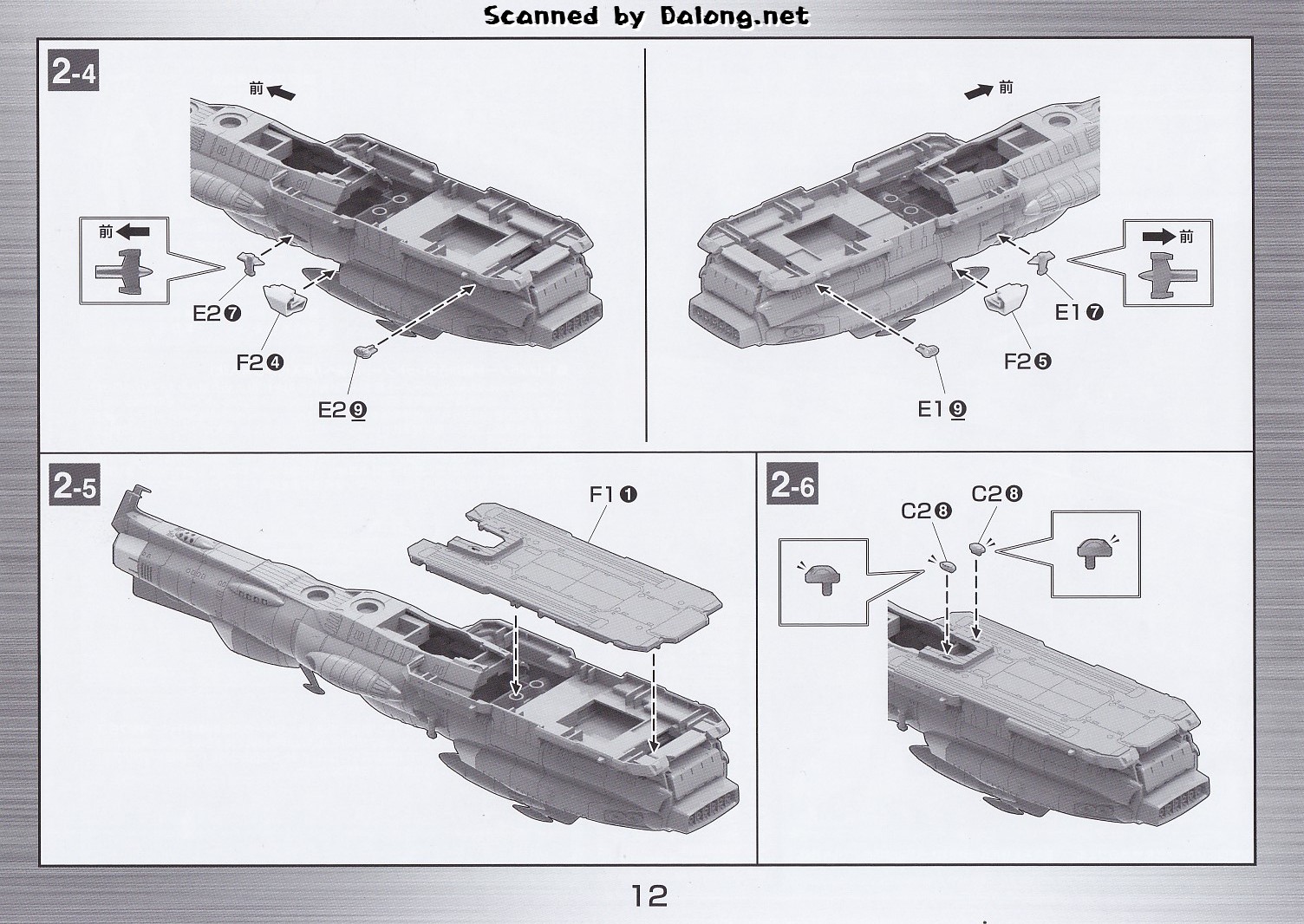 Scanned by Dalong.net

2-4

前

前

E2❼

F2❹

E2❾

前

前

E1❼

F2❺

E1❾

2-5

F1❶

2-6

C2❽

C2❽

12