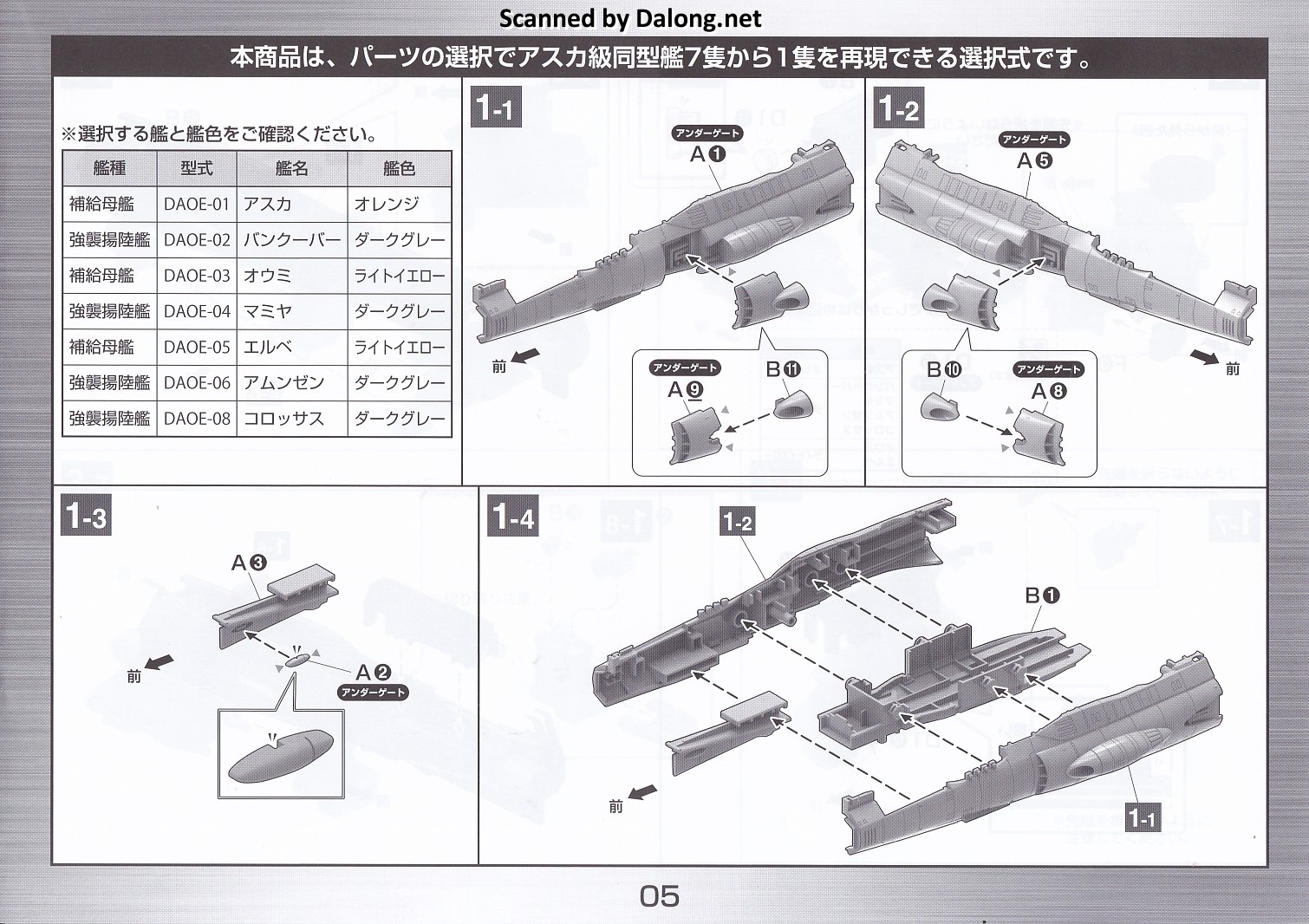 Scanned by Dalong.net

本商品は、パーツの選択でアスカ級同型艦7隻から1隻を再現できる選択式です。

※選択する艦と艦色をご確認ください。

| 艦種 | 型式 | 艦名 | 艦色 |
|---|---|---|---|
| 補給母艦 | DAOE-01 | アスカ | オレンジ |
| 強襲揚陸艦 | DAOE-02 | バンクーバー | ダークグレー |
| 補給母艦 | DAOE-03 | オウミ | ライトイエロー |
| 強襲揚陸艦 | DAOE-04 | マミヤ | ダークグレー |
| 補給母艦 | DAOE-05 | エルベ | ライトイエロー |
| 強襲揚陸艦 | DAOE-06 | アムンゼン | ダークグレー |
| 強襲揚陸艦 | DAOE-08 | コロッサス | ダークグレー |

1-1
アンダーゲート
A❶
前
アンダーゲート
A❾
B⓫

1-2
アンダーゲート
A❺
前
B❿
アンダーゲート
A❽

1-3
A❸
前
A❷
アンダーゲート

1-4
1-2
B❶
前
1-1

05