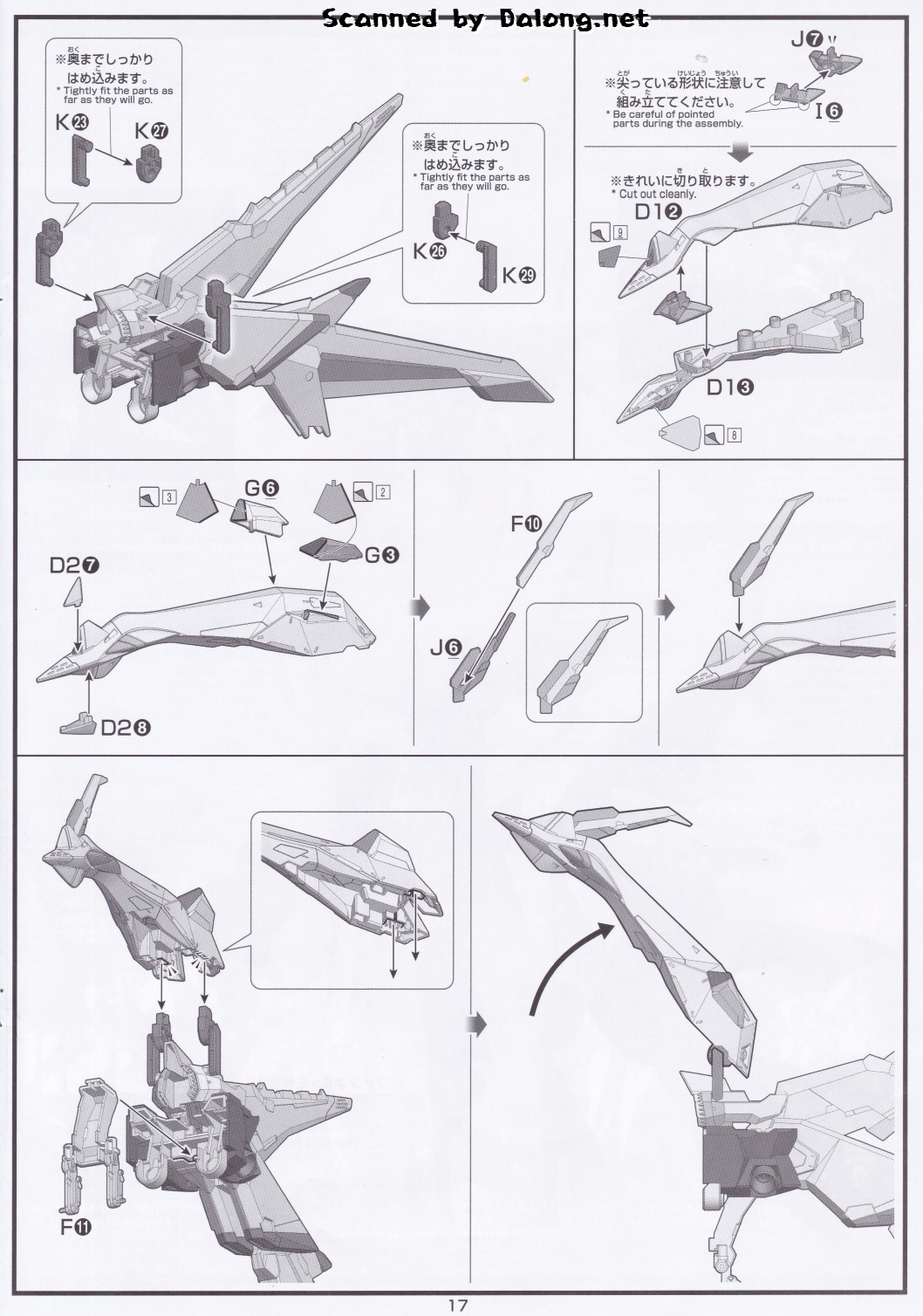 Scanned by Dalong.net

※奥までしっかりはめ込みます。
* Tightly fit the parts as far as they will go.

K㉓ K㉗

※奥までしっかりはめ込みます。
* Tightly fit the parts as far as they will go.

K㉖ K㉙

J❼

※尖っている形状に注意して組み立ててください。
* Be careful of pointed parts during the assembly.

I❻

※きれいに切り取ります。
* Cut out cleanly.

D1❷

9

D1❸

8

3

G❻

2

G❸

D2❼

D2❽

F❿

J❻

F⓫

17