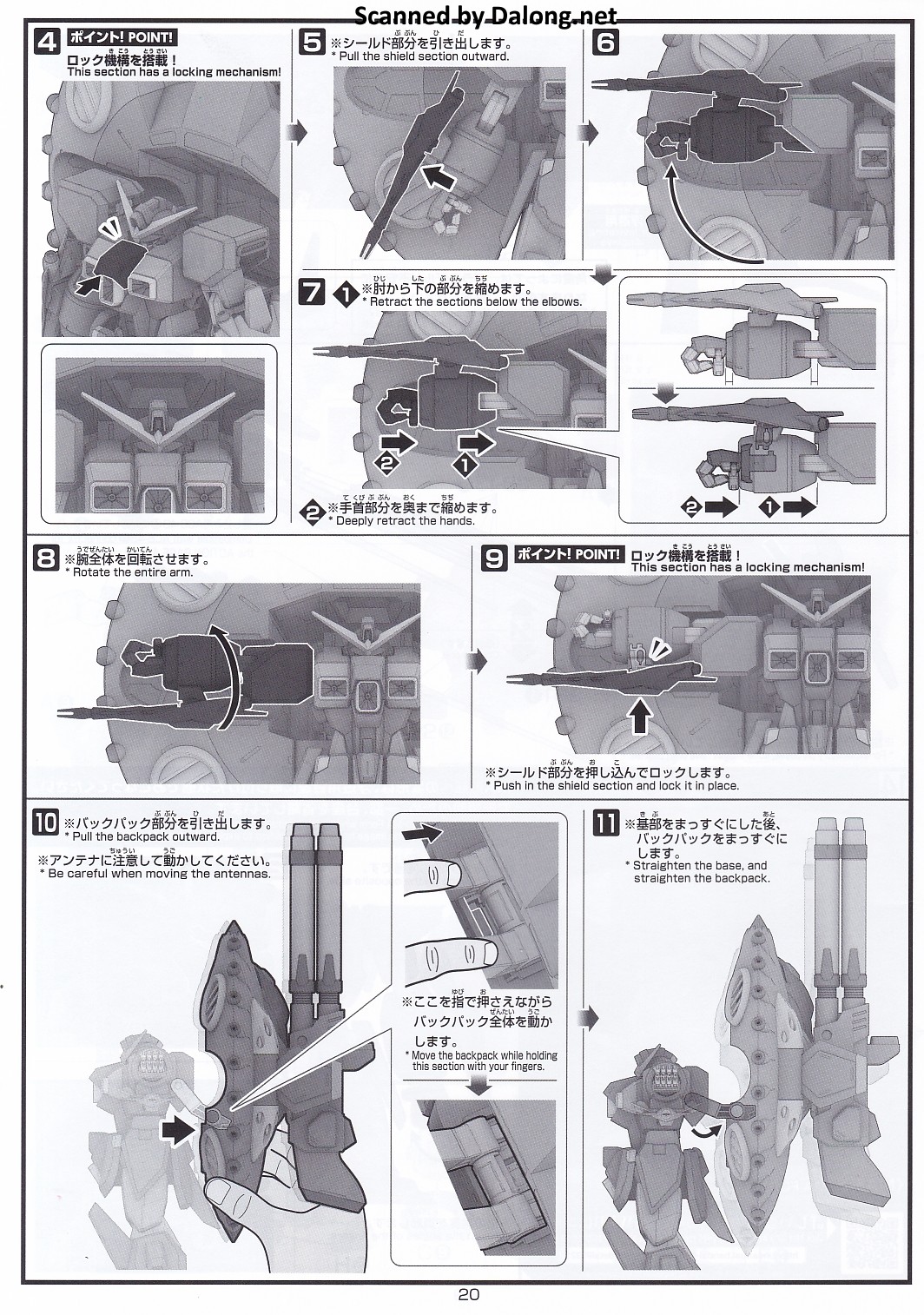 Scanned by Dalong.net

4 ポイント! POINT!
ロック機構を搭載!
This section has a locking mechanism!

5 ※シールド部分を引き出します。
* Pull the shield section outward.

6

7 1 ※肘から下の部分を縮めます。
* Retract the sections below the elbows.

2 1

2 ※手首部分を奥まで縮めます。
* Deeply retract the hands.

2 1

8 ※腕全体を回転させます。
* Rotate the entire arm.

9 ポイント! POINT! ロック機構を搭載!
This section has a locking mechanism!

※シールド部分を押し込んでロックします。
* Push in the shield section and lock it in place.

10 ※バックパック部分を引き出します。
* Pull the backpack outward.
※アンテナに注意して動かしてください。
* Be careful when moving the antennas.

※ここを指で押さえながらバックパック全体を動かします。
* Move the backpack while holding this section with your fingers.

11 ※基部をまっすぐにした後、バックパックをまっすぐにします。
* Straighten the base, and straighten the backpack.

20