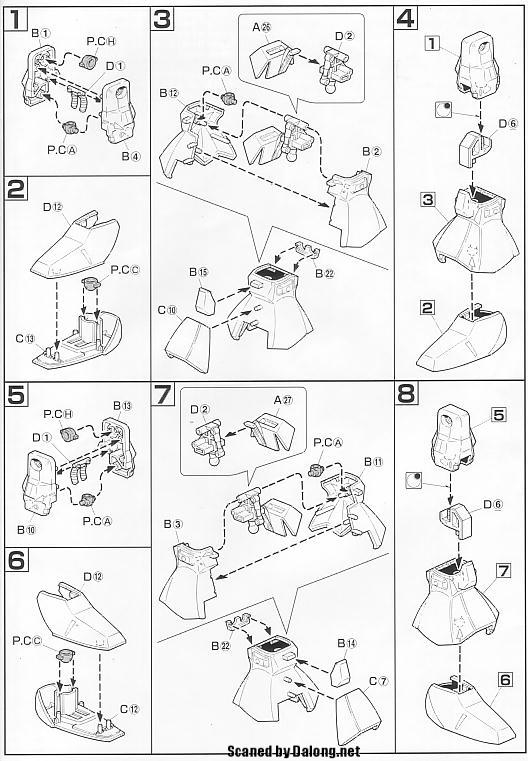 1

B①
P.CⒽ
D①
P.CⒶ
B④

2

D⑫
P.CⒸ
C⑬

3

A㉖
D②
P.CⒶ
B⑫
B②
B⑮
B㉒
C⑩

4

1
D⑥
3
2

5

P.CⒽ
B⑬
D①
P.CⒶ
B⑩

6

D⑫
P.CⒸ
C⑫

7

D②
A㉗
P.CⒶ
B⑪
B③
B㉒
B⑭
C⑦

8

5
D⑥
7
6

Scaned by Dalong.net