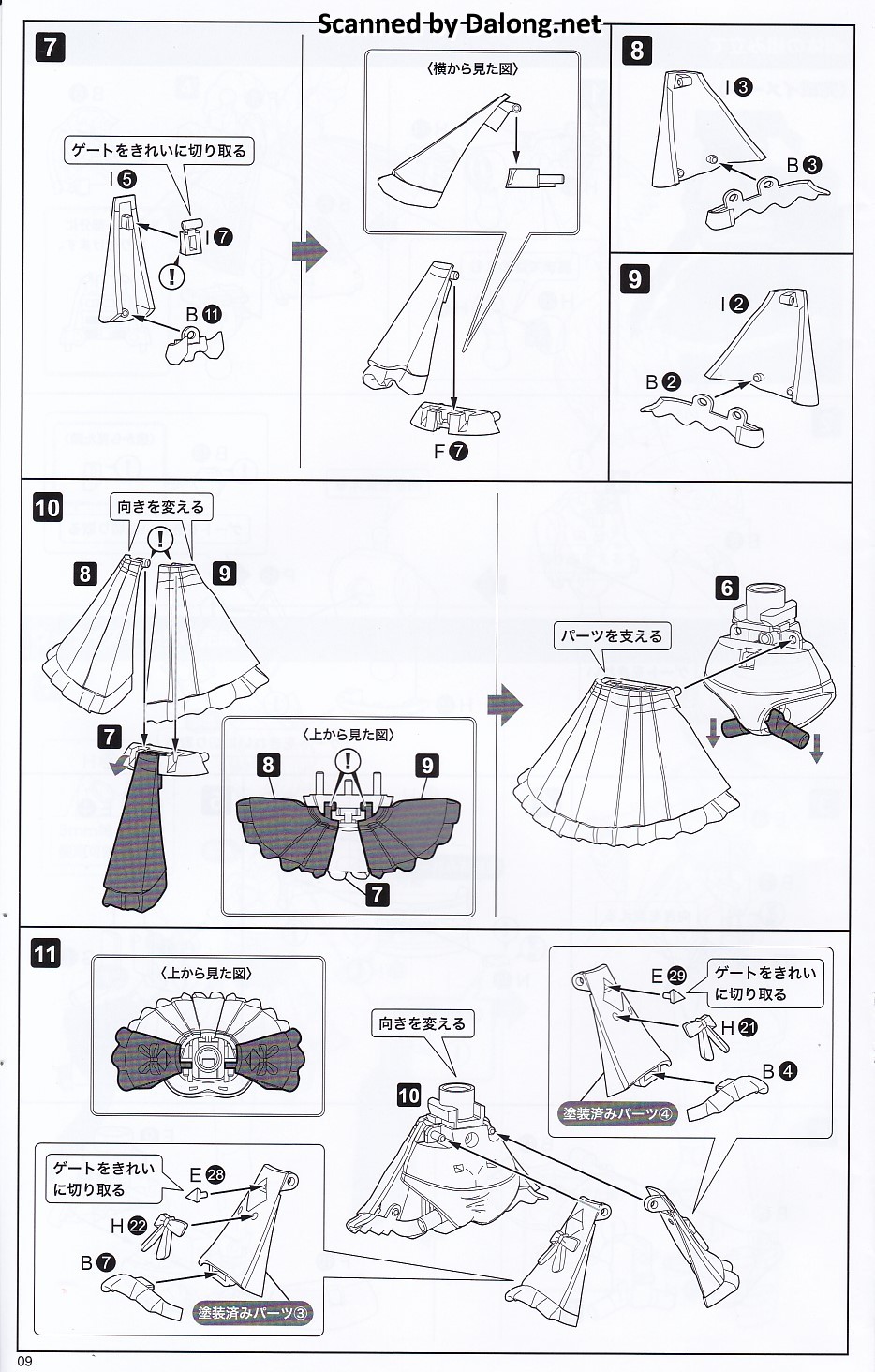 Scanned by Dalong.net

7

ゲートをきれいに切り取る

I 5

I 7

!

B 11

〈横から見た図〉

F 7

8

I 3

B 3

9

I 2

B 2

10

向きを変える

!

8

9

7

〈上から見た図〉

8

!

9

7

パーツを支える

6

11

〈上から見た図〉

向きを変える

10

E 29

ゲートをきれいに切り取る

H 21

B 4

塗装済みパーツ④

ゲートをきれいに切り取る

E 28

H 22

B 7

塗装済みパーツ③

09