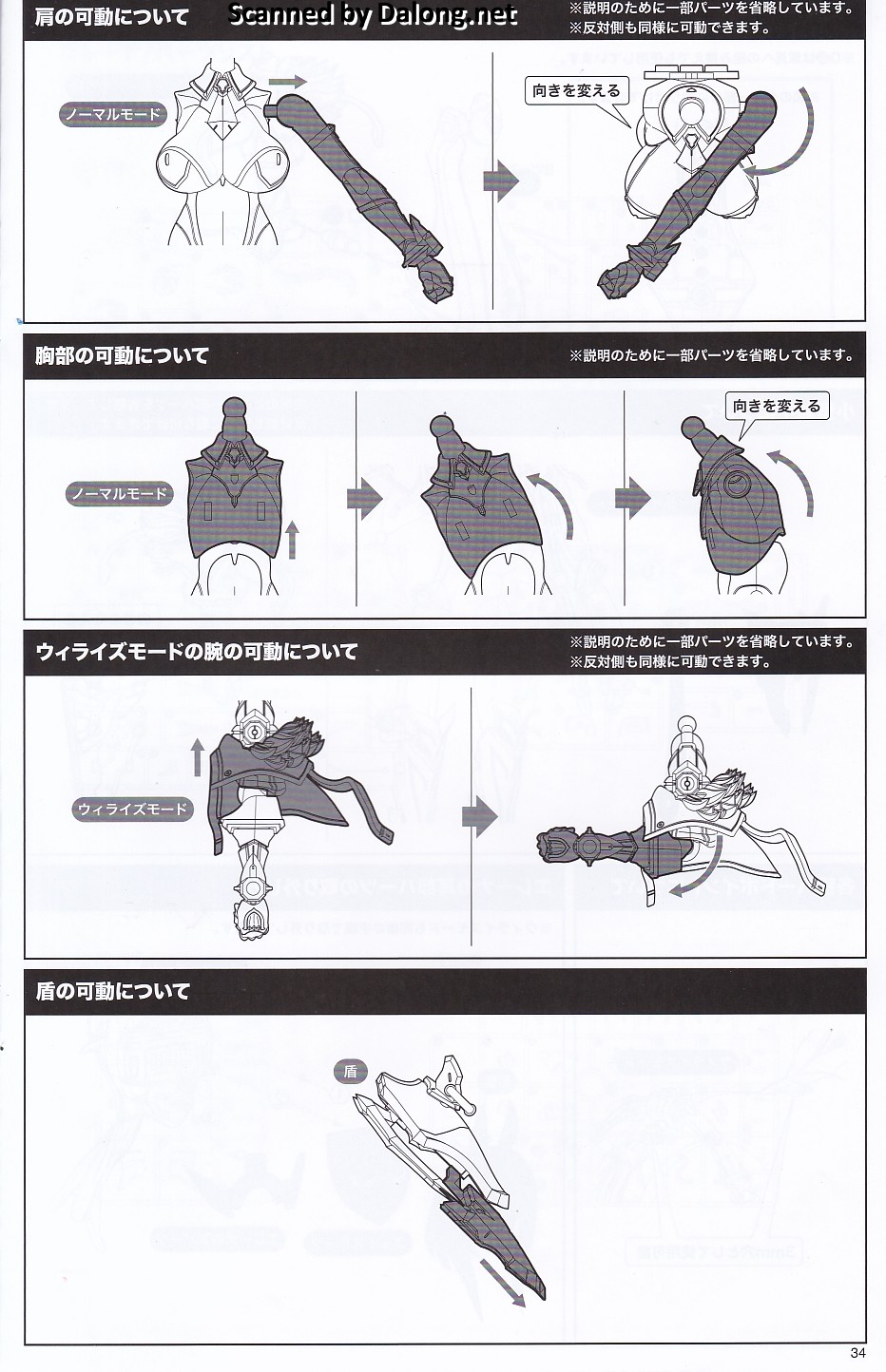 肩の可動について

Scanned by Dalong.net

※説明のために一部パーツを省略しています。
※反対側も同様に可動できます。

ノーマルモード

向きを変える

胸部の可動について

※説明のために一部パーツを省略しています。

ノーマルモード

向きを変える

ウィライズモードの腕の可動について

※説明のために一部パーツを省略しています。
※反対側も同様に可動できます。

ウィライズモード

盾の可動について

盾

34