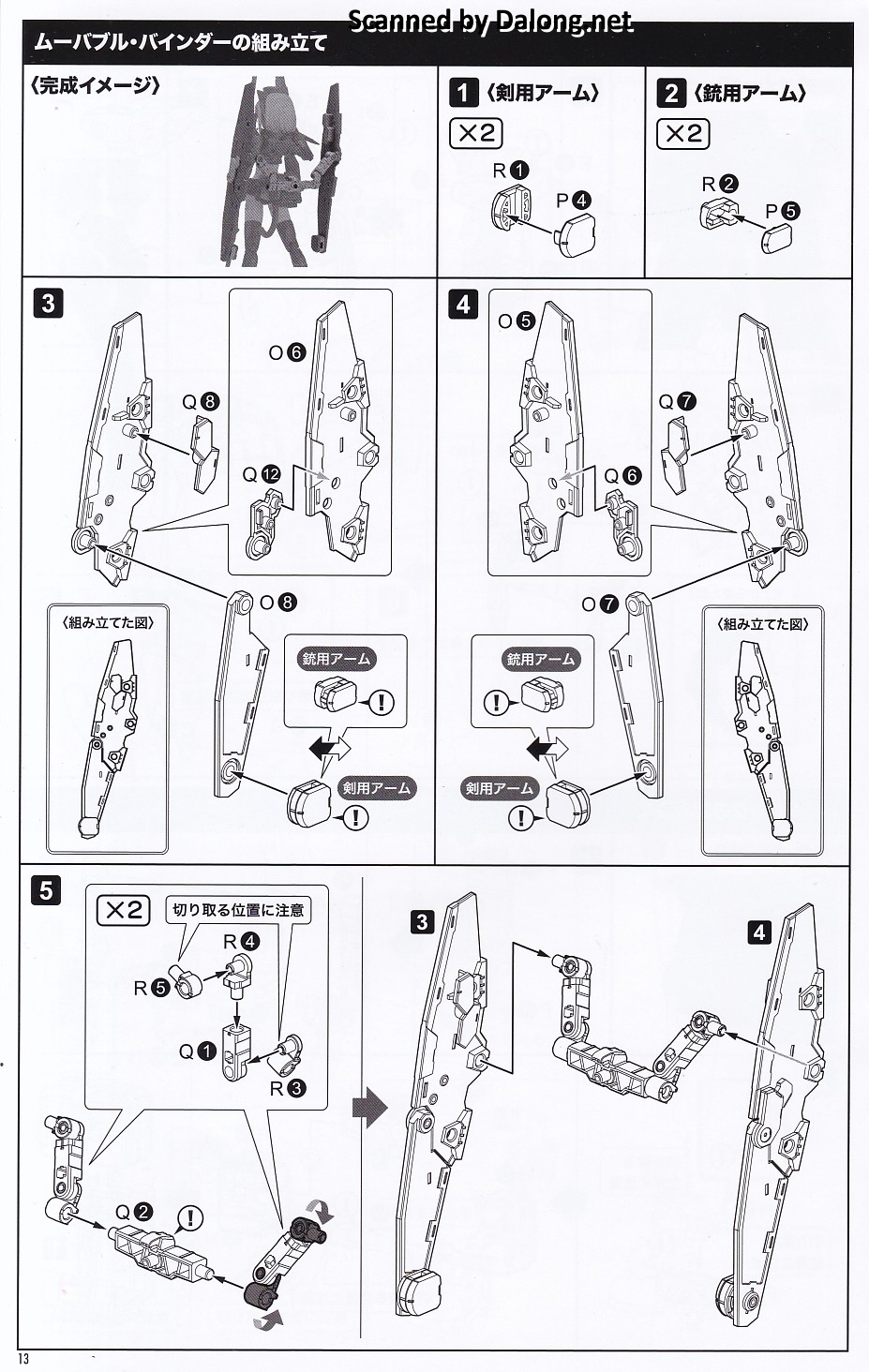 Scanned by Dalong.net

ムーバブル・バインダーの組み立て

〈完成イメージ〉

1 〈剣用アーム〉
×2
R❶
P❹

2 〈銃用アーム〉
×2
R❷
P❺

3
O❻
Q❽
Q⓬
O❽
〈組み立てた図〉
銃用アーム
!
剣用アーム
!

4
O❺
Q❼
Q❻
O❼
〈組み立てた図〉
銃用アーム
!
剣用アーム
!

5
×2
切り取る位置に注意
R❹
R❺
Q❶
R❸
Q❷
!

3
4

13