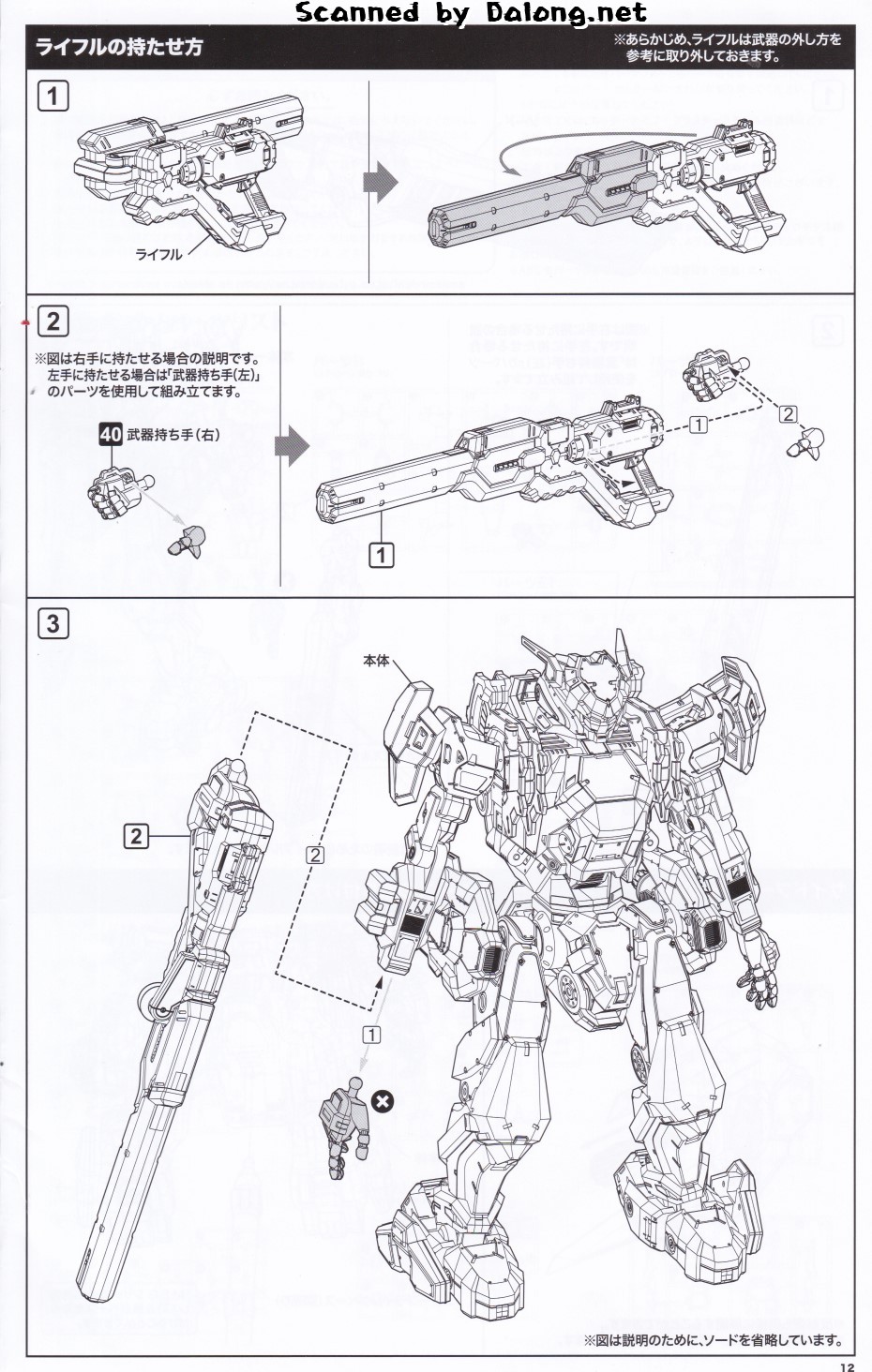 Scanned by Dalong.net

ライフルの持たせ方

※あらかじめ、ライフルは武器の外し方を参考に取り外しておきます。

1

ライフル

2

※図は右手に持たせる場合の説明です。左手に持たせる場合は「武器持ち手(左)」のパーツを使用して組み立てます。

40 武器持ち手(右)

1

2

1

3

本体

2

2

1

※図は説明のために、ソードを省略しています。

12