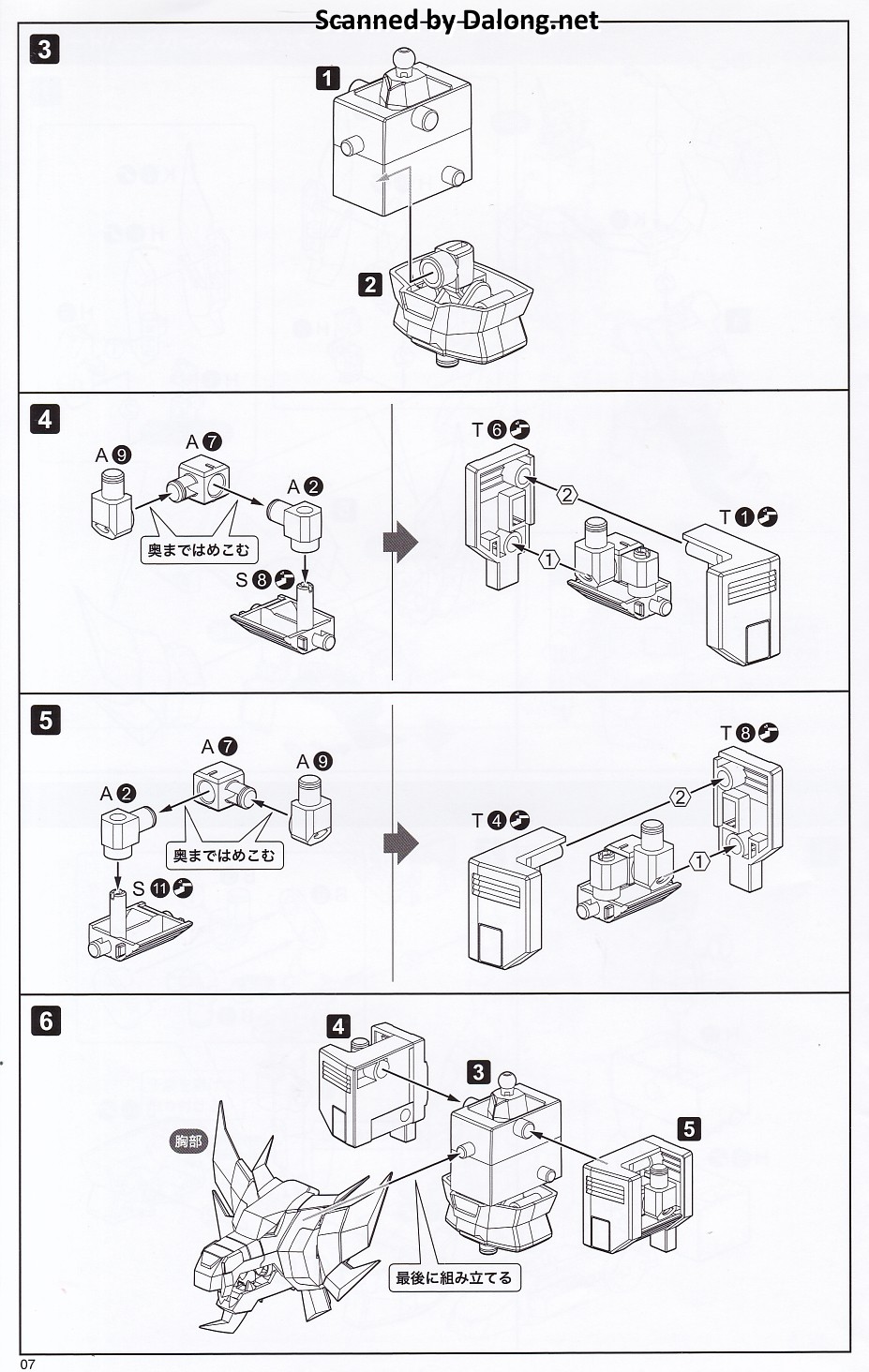 Scanned by Dalong.net

3

1

2

4

A 9
A 7
A 2
奥まではめこむ
S 8

T 6
2
1
T 1

5

A 7
A 9
A 2
奥まではめこむ
S 11

T 8
T 4
2
1

6

4
3
5
胸部
最後に組み立てる

07