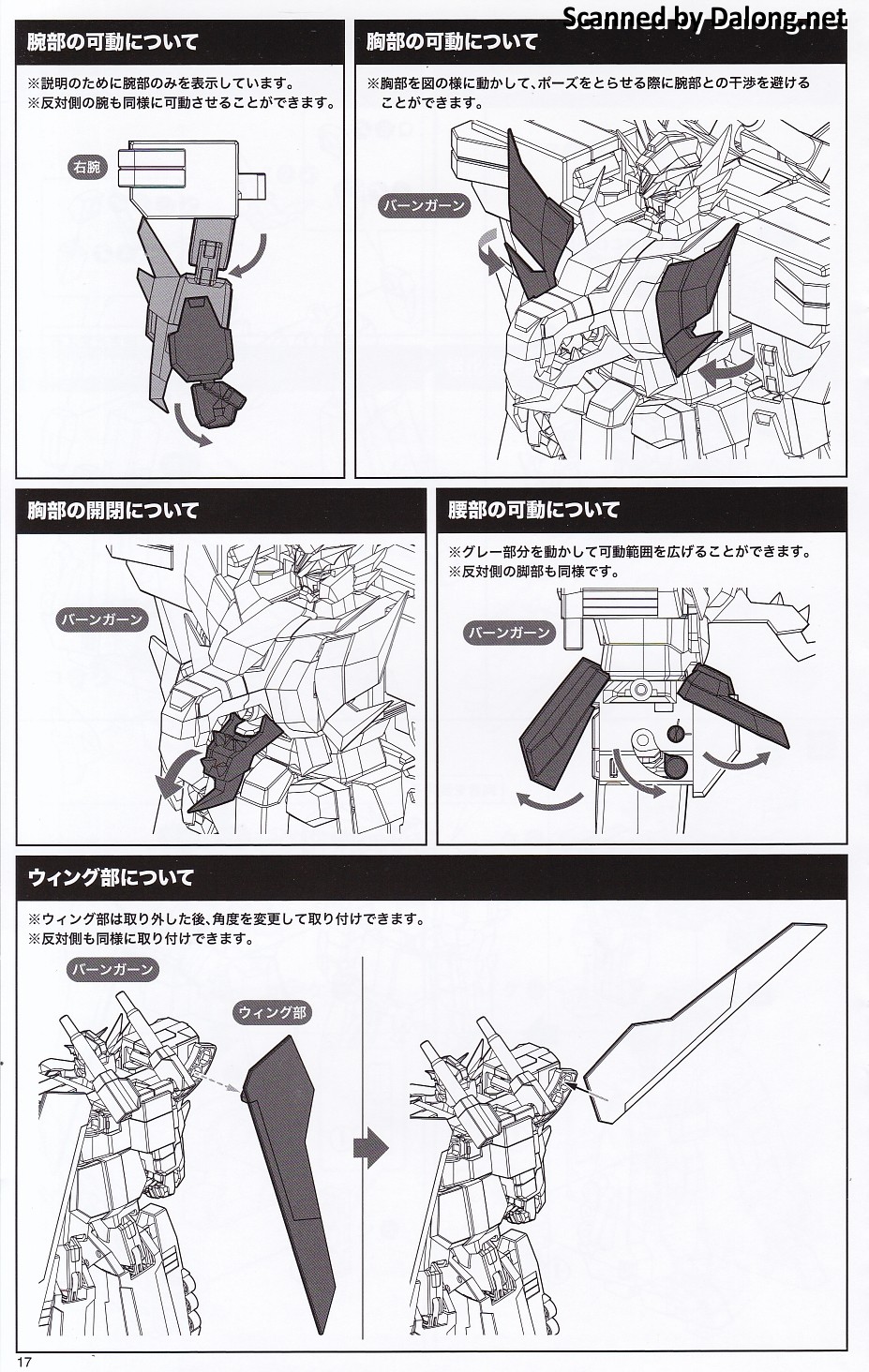 Scanned by Dalong.net

腕部の可動について

※説明のために腕部のみを表示しています。
※反対側の腕も同様に可動させることができます。

右腕

胸部の可動について

※胸部を図の様に動かして、ポーズをとらせる際に腕部との干渉を避けることができます。

バーンガーン

胸部の開閉について

バーンガーン

腰部の可動について

※グレー部分を動かして可動範囲を広げることができます。
※反対側の脚部も同様です。

バーンガーン

ウィング部について

※ウィング部は取り外した後、角度を変更して取り付けできます。
※反対側も同様に取り付けできます。

バーンガーン

ウィング部

17