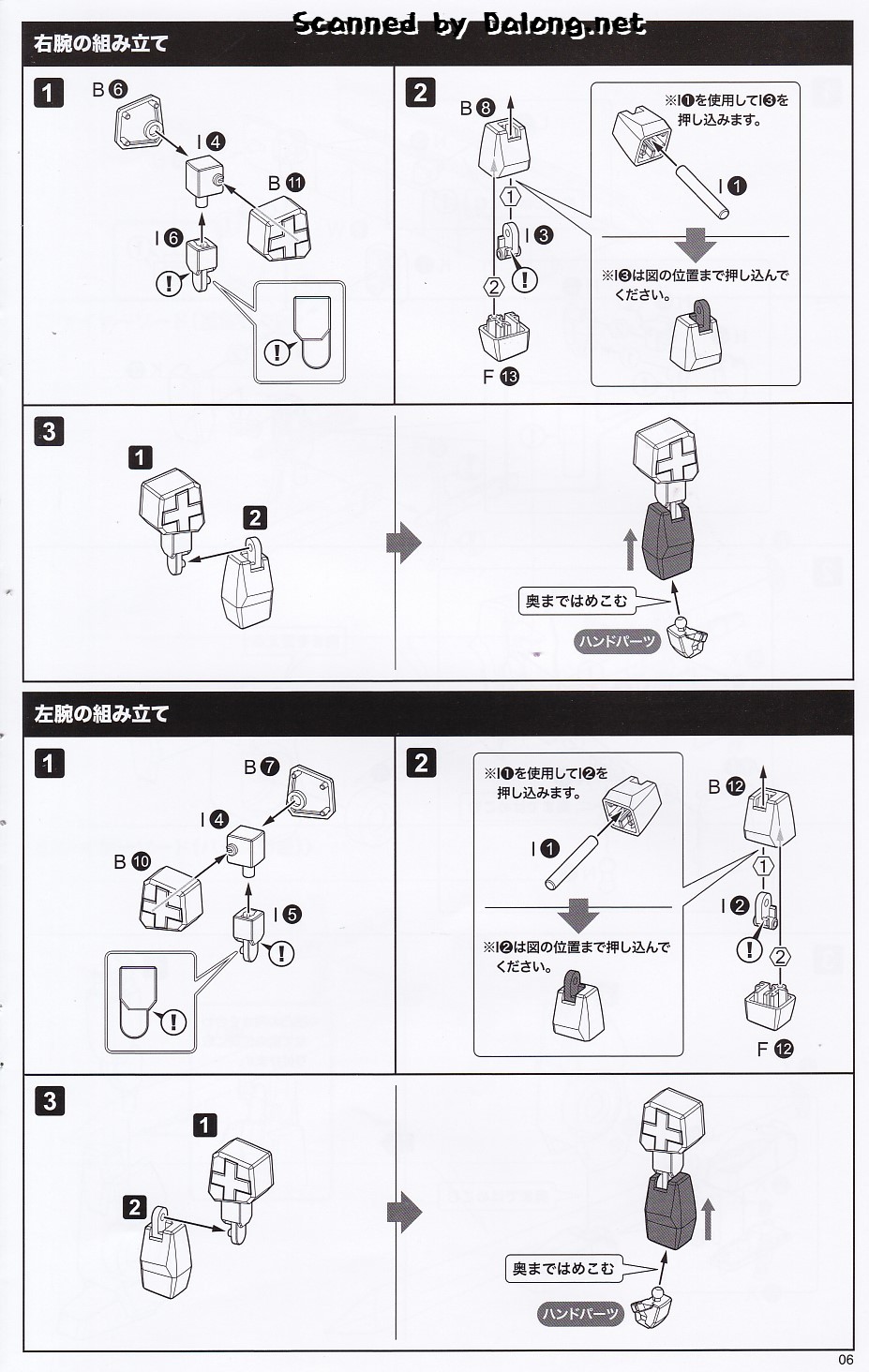 Scanned by Dalong.net

右腕の組み立て

1

B 6

I 4

B 11

I 6

!

!

2

B 8

1

I 3

!

2

F 13

※I❶を使用してI❸を押し込みます。

I 1

※I❸は図の位置まで押し込んでください。

3

1

2

奥まではめこむ

ハンドパーツ

左腕の組み立て

1

B 7

I 4

B 10

I 5

!

!

2

※I❶を使用してI❷を押し込みます。

I 1

※I❷は図の位置まで押し込んでください。

B 12

1

I 2

!

2

F 12

3

1

2

奥まではめこむ

ハンドパーツ

06