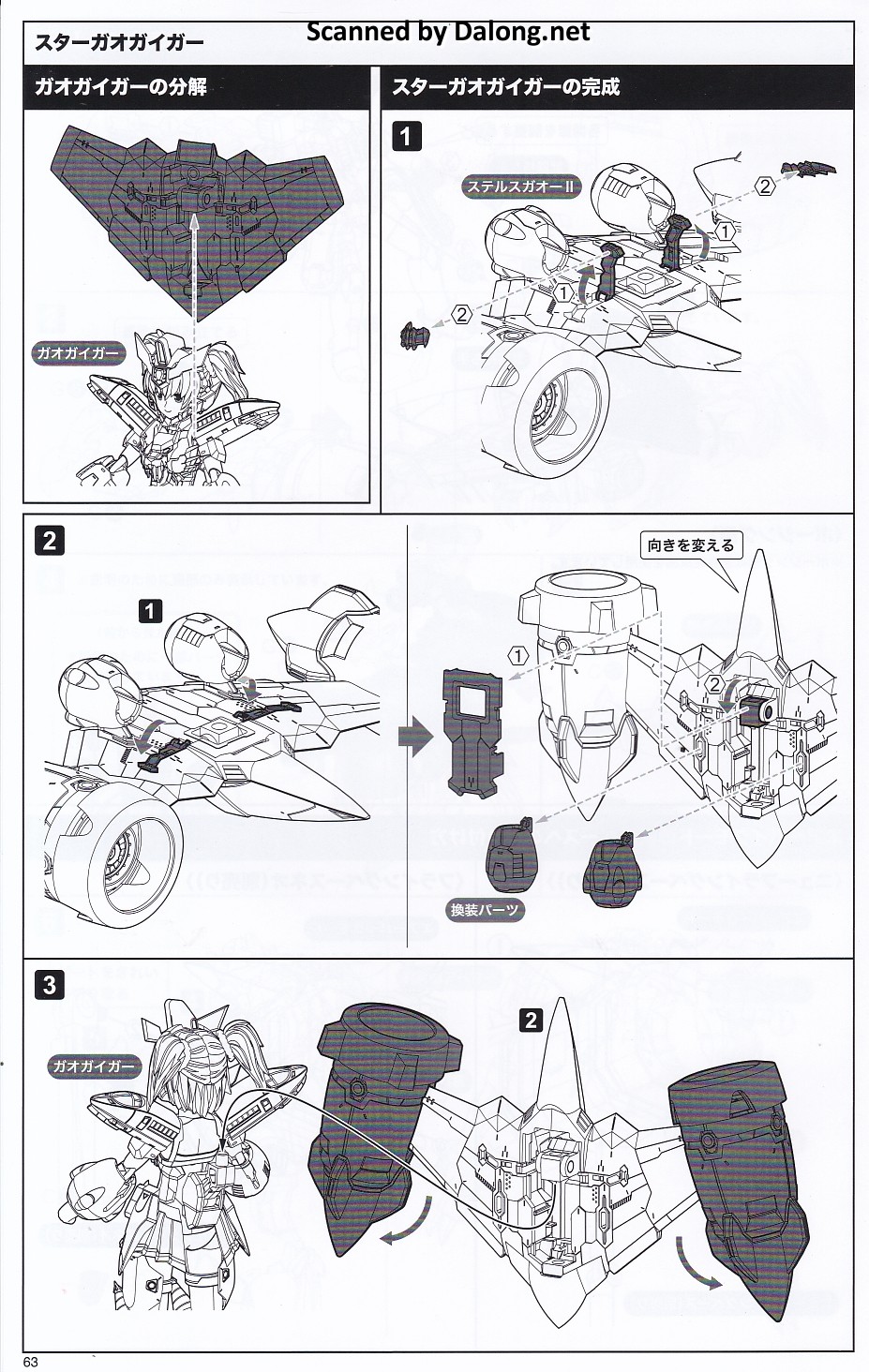 スターガオガイガー

Scanned by Dalong.net

ガオガイガーの分解

ガオガイガー

スターガオガイガーの完成

1

ステルスガオーII

②

①

①

②

2

1

向きを変える

①

②

換装パーツ

3

ガオガイガー

2

63