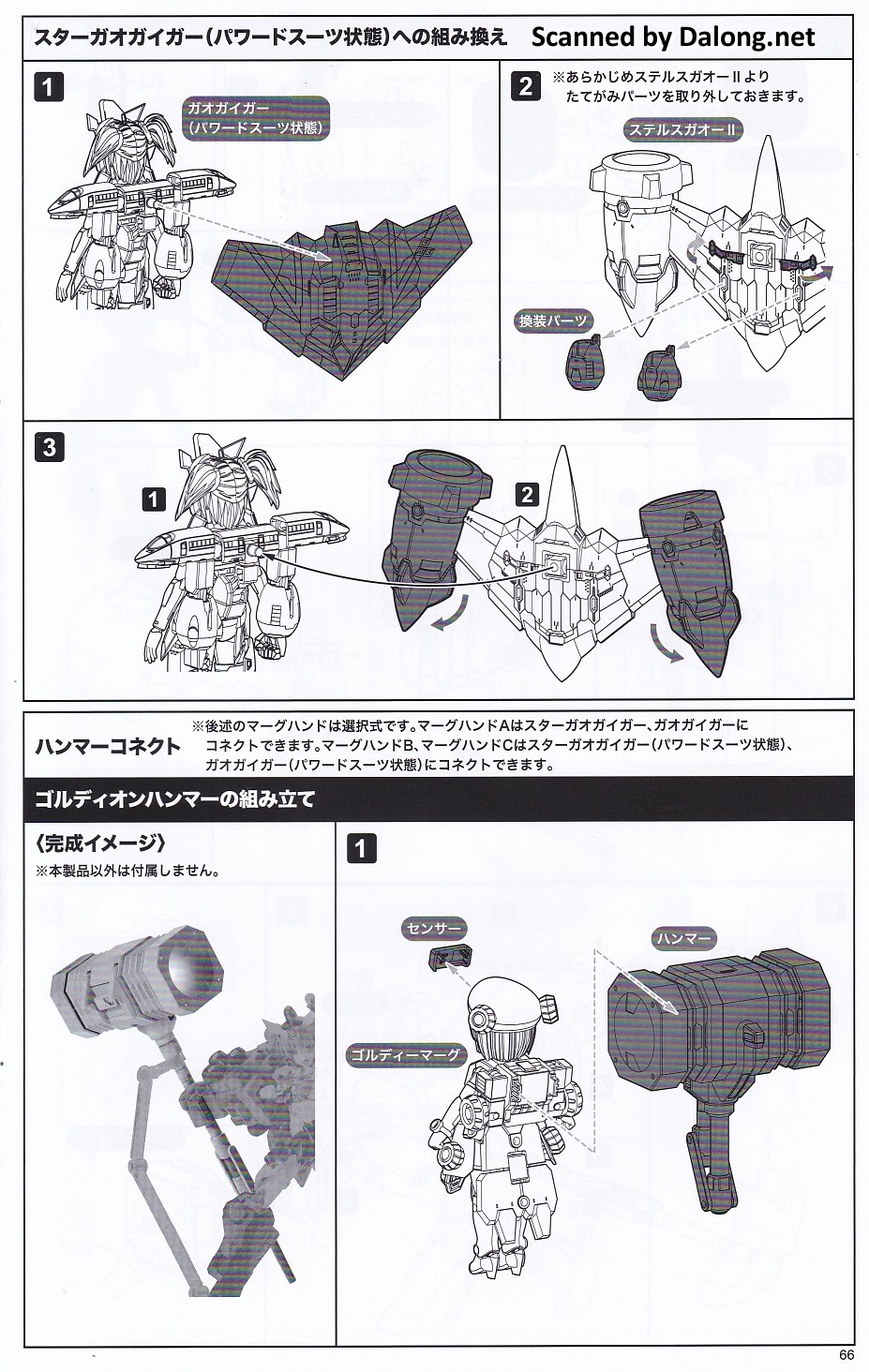 スターガオガイガー(パワードスーツ状態)への組み換え Scanned by Dalong.net

1

ガオガイガー
(パワードスーツ状態)

2

※あらかじめステルスガオーⅡより
たてがみパーツを取り外しておきます。

ステルスガオーⅡ

換装パーツ

3

1

2

ハンマーコネクト

※後述のマーグハンドは選択式です。マーグハンドAはスターガオガイガー、ガオガイガーにコネクトできます。マーグハンドB、マーグハンドCはスターガオガイガー(パワードスーツ状態)、ガオガイガー(パワードスーツ状態)にコネクトできます。

ゴルディオンハンマーの組み立て

〈完成イメージ〉
※本製品以外は付属しません。

1

センサー

ハンマー

ゴルディーマーグ

66