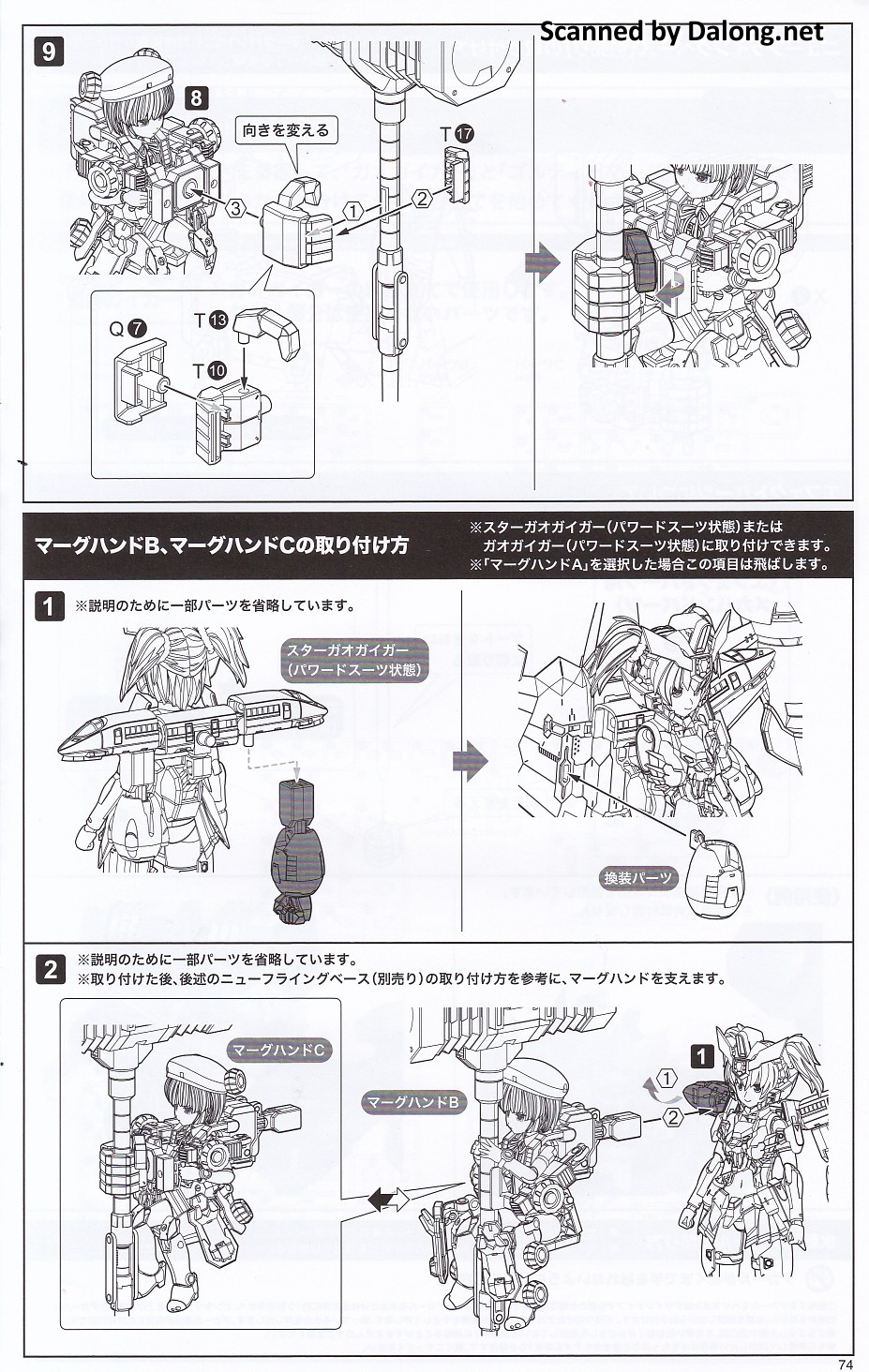 Scanned by Dalong.net

9

8

向きを変える

T 17

3

1

2

Q 7

T 13

T 10

マーグハンドB、マーグハンドCの取り付け方

※スターガオガイガー(パワードスーツ状態)または ガオガイガー(パワードスーツ状態)に取り付けできます。
※「マーグハンドA」を選択した場合この項目は飛ばします。

1 ※説明のために一部パーツを省略しています。

スターガオガイガー (パワードスーツ状態)

換装パーツ

2 ※説明のために一部パーツを省略しています。
※取り付けた後、後述のニューフライングベース(別売り)の取り付け方を参考に、マーグハンドを支えます。

マーグハンドC

マーグハンドB

1

1

2

74