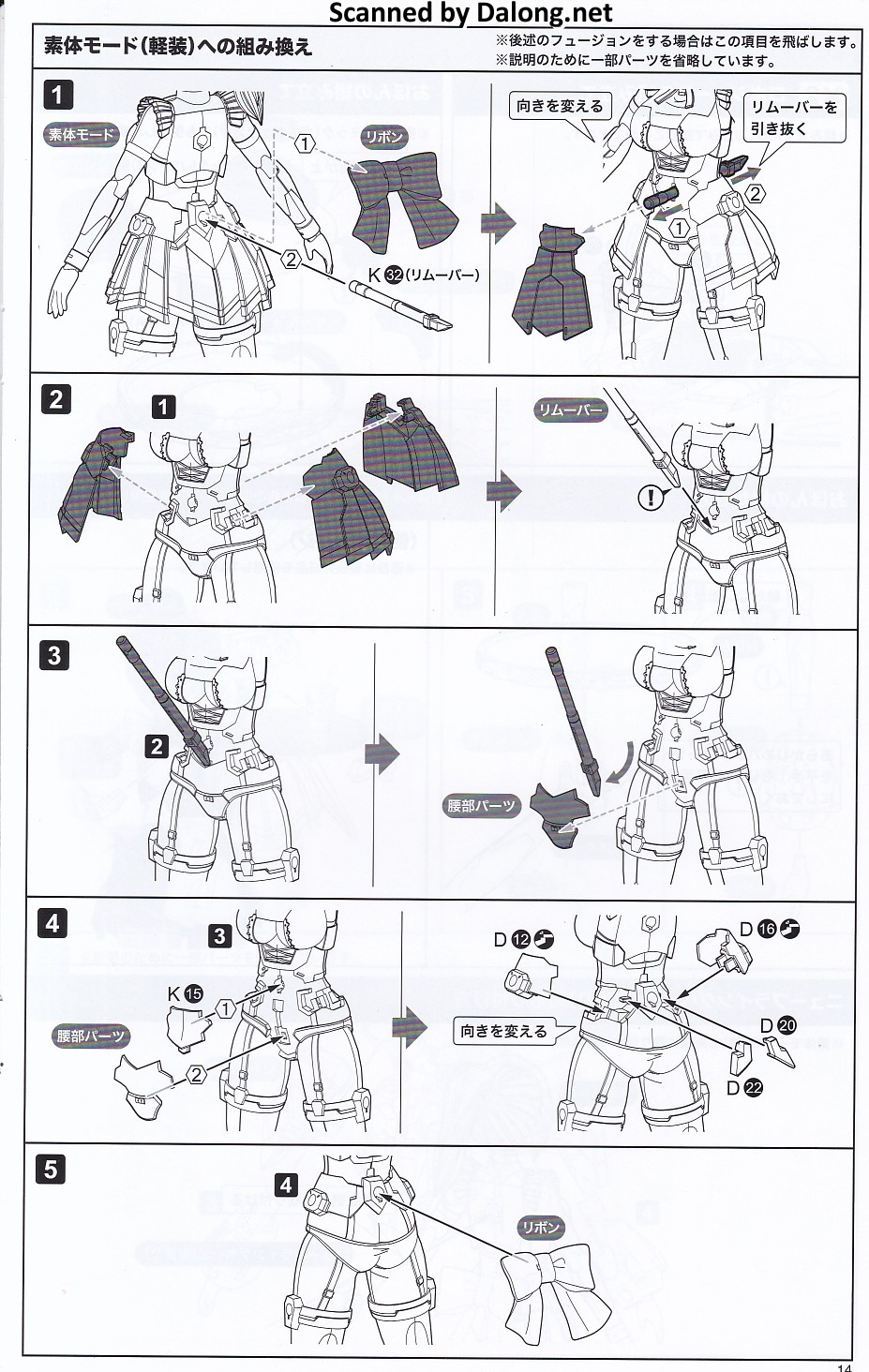 Scanned by Dalong.net

素体モード(軽装)への組み換え

※後述のフュージョンをする場合はこの項目を飛ばします。
※説明のために一部パーツを省略しています。

1

素体モード

①

リボン

②

K ㉜(リムーバー)

向きを変える

リムーバーを引き抜く

②

①

2

1

リムーバー

!

3

2

腰部パーツ

4

3

K ⑮

①

腰部パーツ

②

D ⑫

D ⑯

向きを変える

D ⑳

D ㉒

5

4

リボン

14