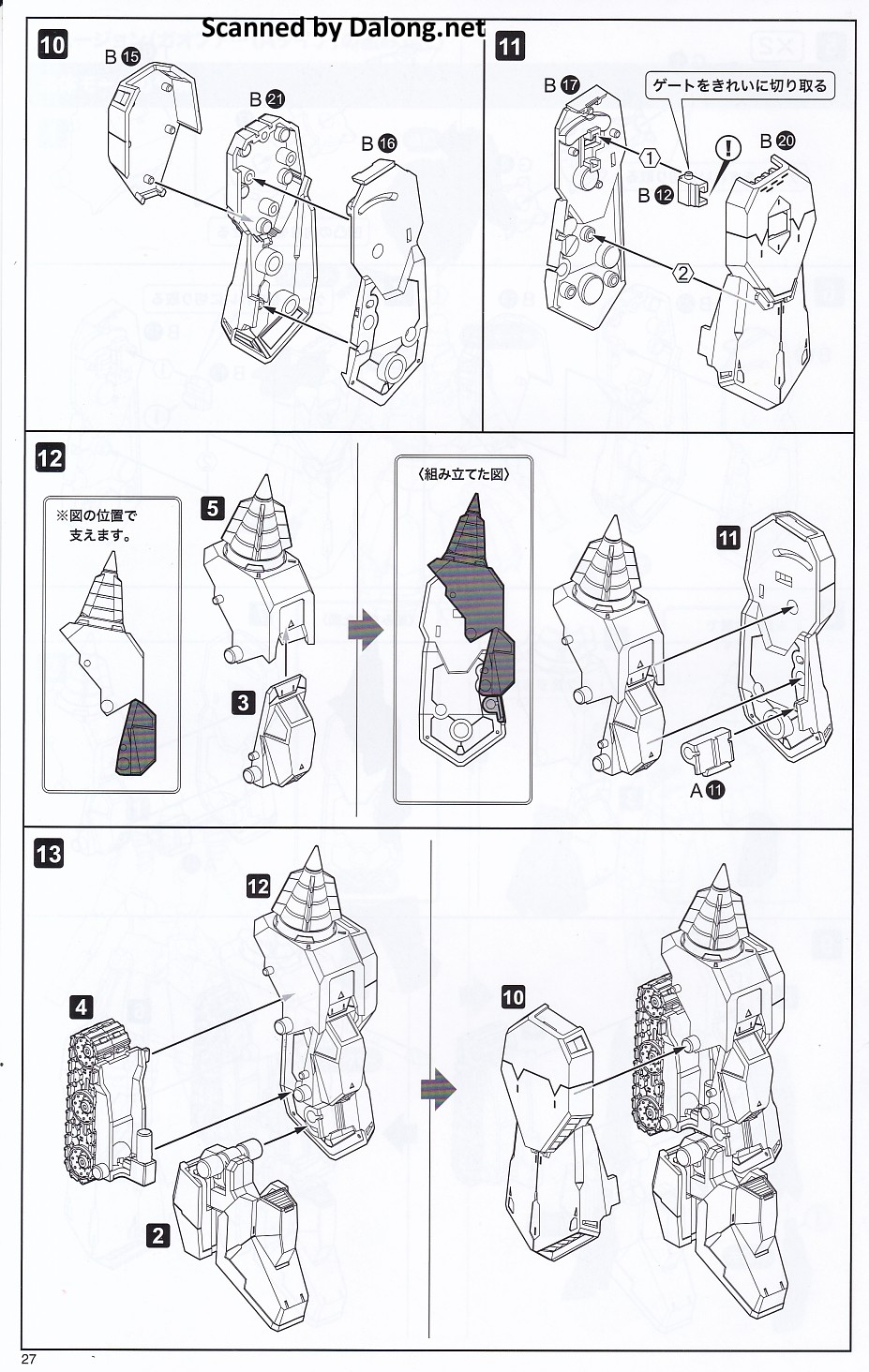 Scanned by Dalong.net

10

B 15

B 21

B 16

11

B 17

ゲートをきれいに切り取る

①

!

B 20

B 12

②

12

※図の位置で支えます。

5

3

〈組み立てた図〉

11

A 11

13

12

4

2

10

27