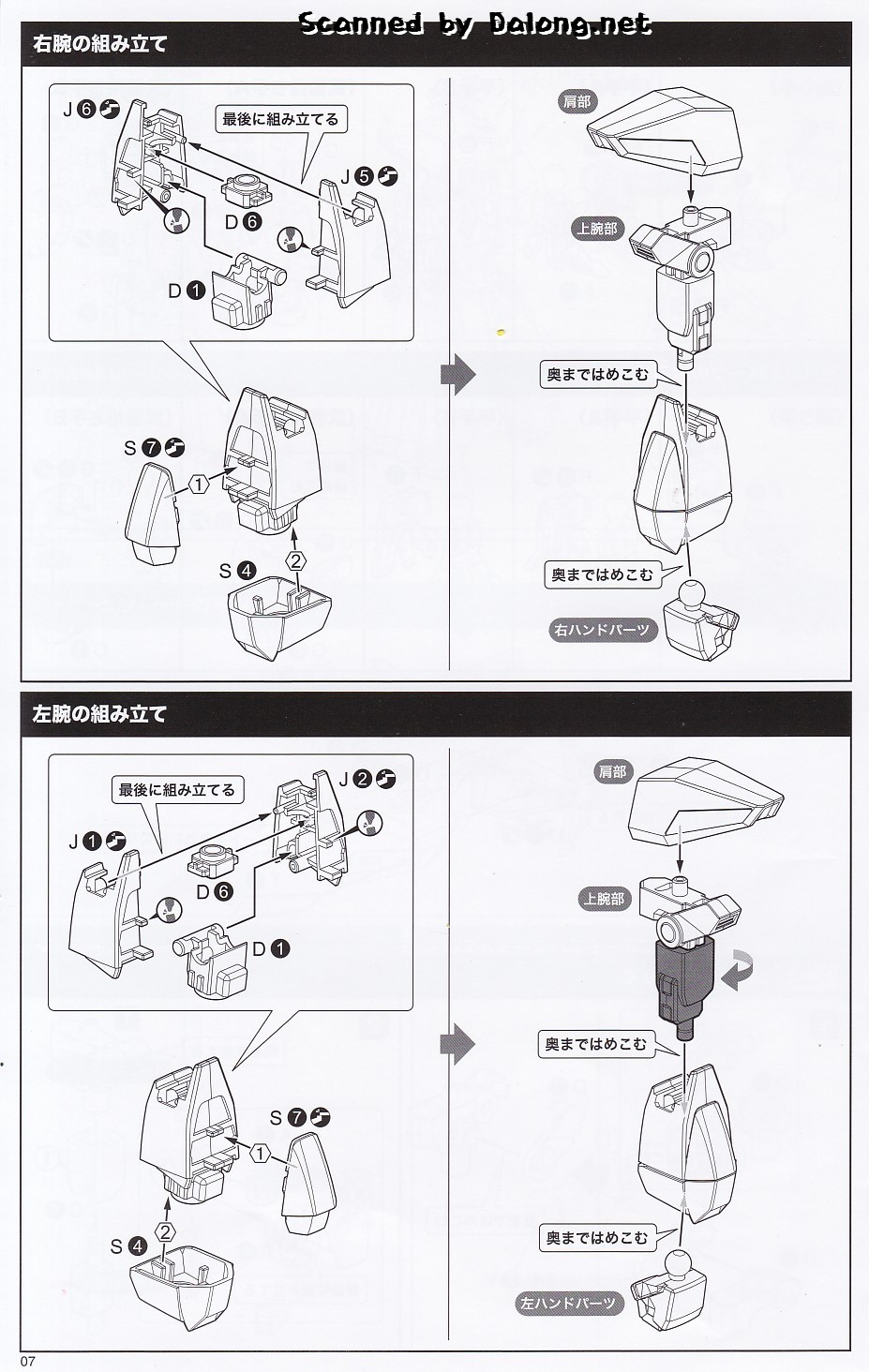 Scanned by Dalong.net

右腕の組み立て

J 6
最後に組み立てる
J 5
D 6
D 1
S 7
1
S 4
2

肩部
上腕部
奥まではめこむ
奥まではめこむ
右ハンドパーツ

左腕の組み立て

最後に組み立てる
J 2
J 1
D 6
D 1
S 7
1
S 4
2

肩部
上腕部
奥まではめこむ
奥まではめこむ
左ハンドパーツ

07