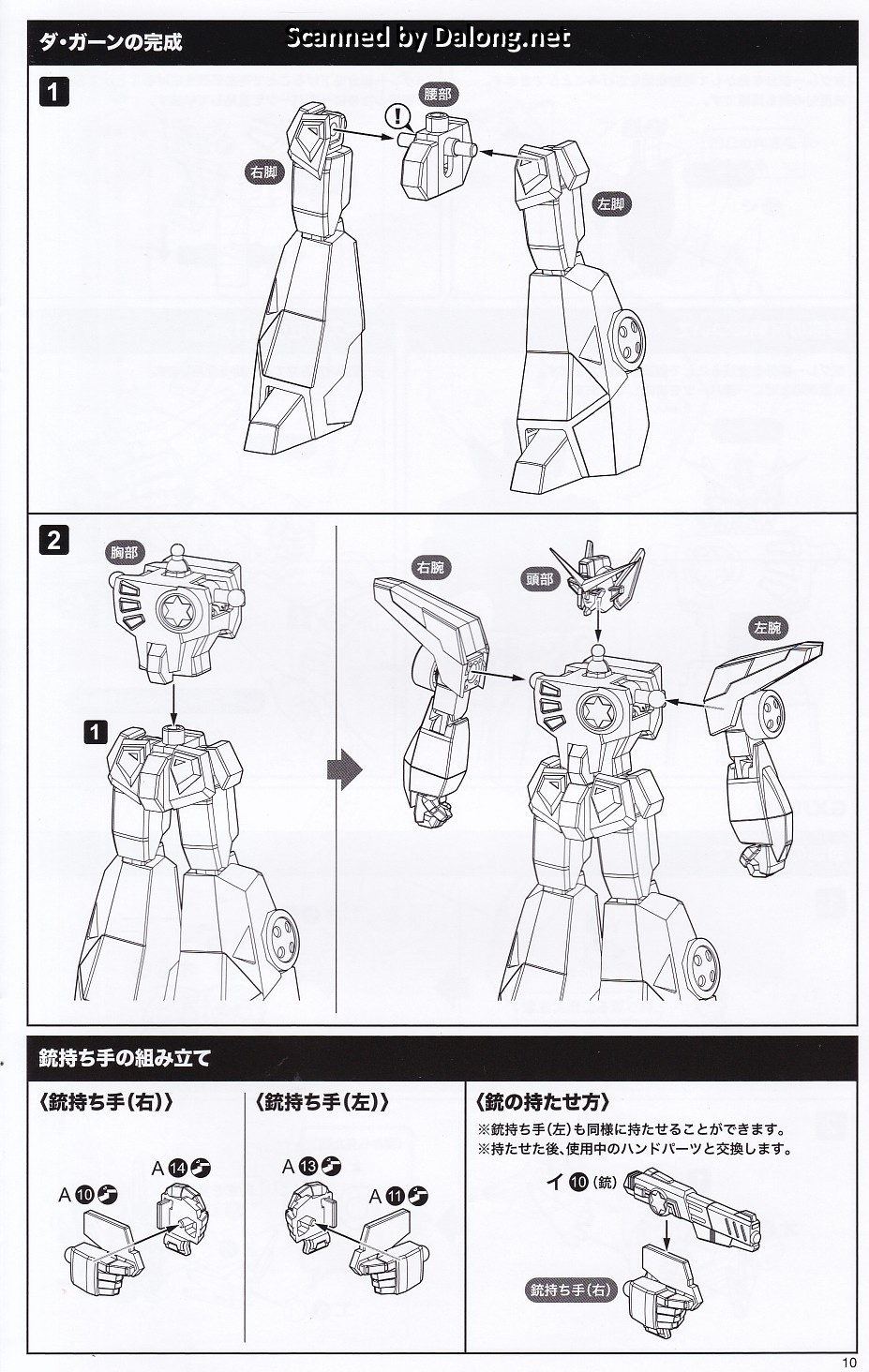 ダ・ガーンの完成

Scanned by Dalong.net

1

右脚

!

腰部

左脚

2

胸部

1

右腕

頭部

左腕

銃持ち手の組み立て

《銃持ち手(右)》

A 10

A 14

《銃持ち手(左)》

A 13

A 11

《銃の持たせ方》

※銃持ち手(左)も同様に持たせることができます。

※持たせた後、使用中のハンドパーツと交換します。

イ 10 (銃)

銃持ち手(右)

10