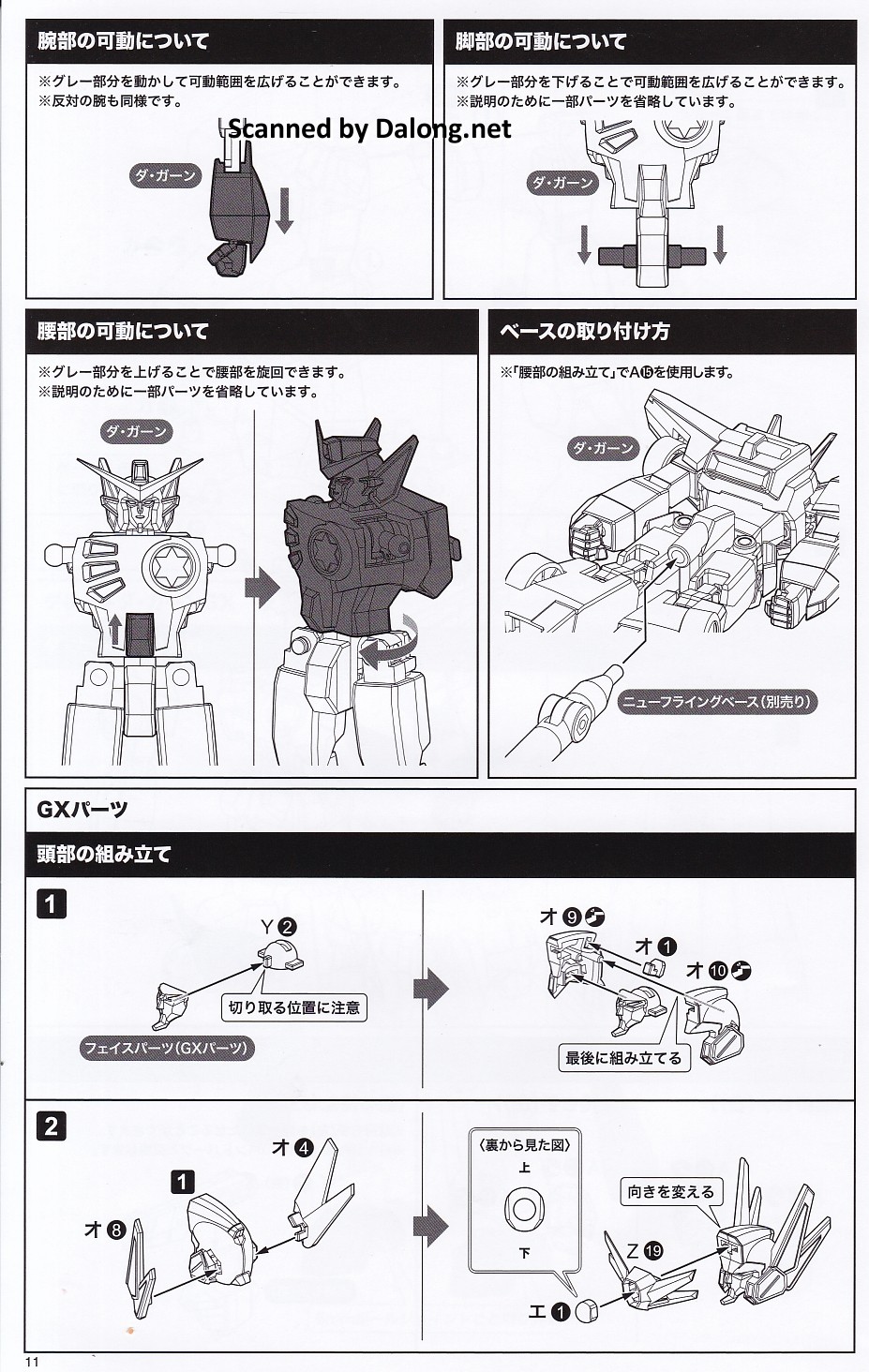 腕部の可動について

※グレー部分を動かして可動範囲を広げることができます。
※反対の腕も同様です。

Scanned by Dalong.net

ダ・ガーン

脚部の可動について

※グレー部分を下げることで可動範囲を広げることができます。
※説明のために一部パーツを省略しています。

ダ・ガーン

腰部の可動について

※グレー部分を上げることで腰部を旋回できます。
※説明のために一部パーツを省略しています。

ダ・ガーン

ベースの取り付け方

※「腰部の組み立て」でA⑮を使用します。

ダ・ガーン

ニューフライングベース（別売り）

GXパーツ

頭部の組み立て

1

Y②

切り取る位置に注意

フェイスパーツ（GXパーツ）

オ⑨
オ①
オ⑩

最後に組み立てる

2

オ④
1
オ⑧

〈裏から見た図〉
上
下

向きを変える

Z⑲

エ①

11