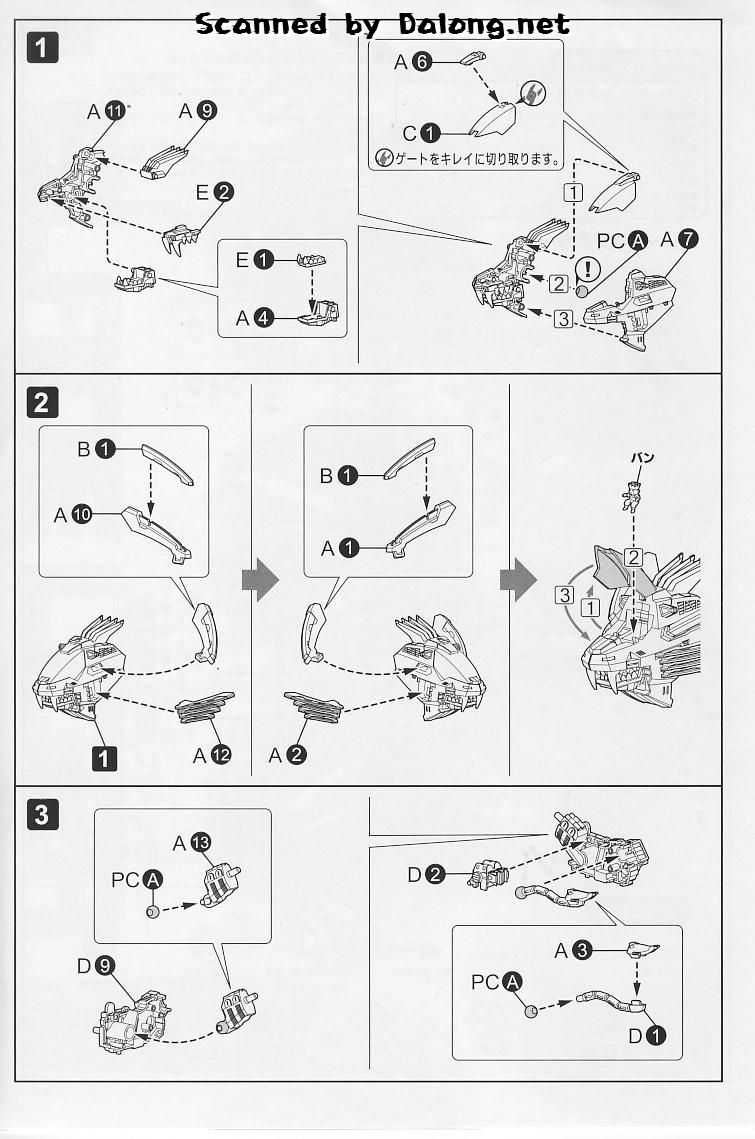 Scanned by Dalong.net

1

A 11
A 9
E 2
E 1
A 4
A 6
C 1
ゲートをキレイに切り取ります。
1
PC A
A 7
2
3

2

B 1
A 10
1
A 12
B 1
A 1
A 2
バン
2
3
1

3

A 13
PC A
D 9
D 2
A 3
PC A
D 1