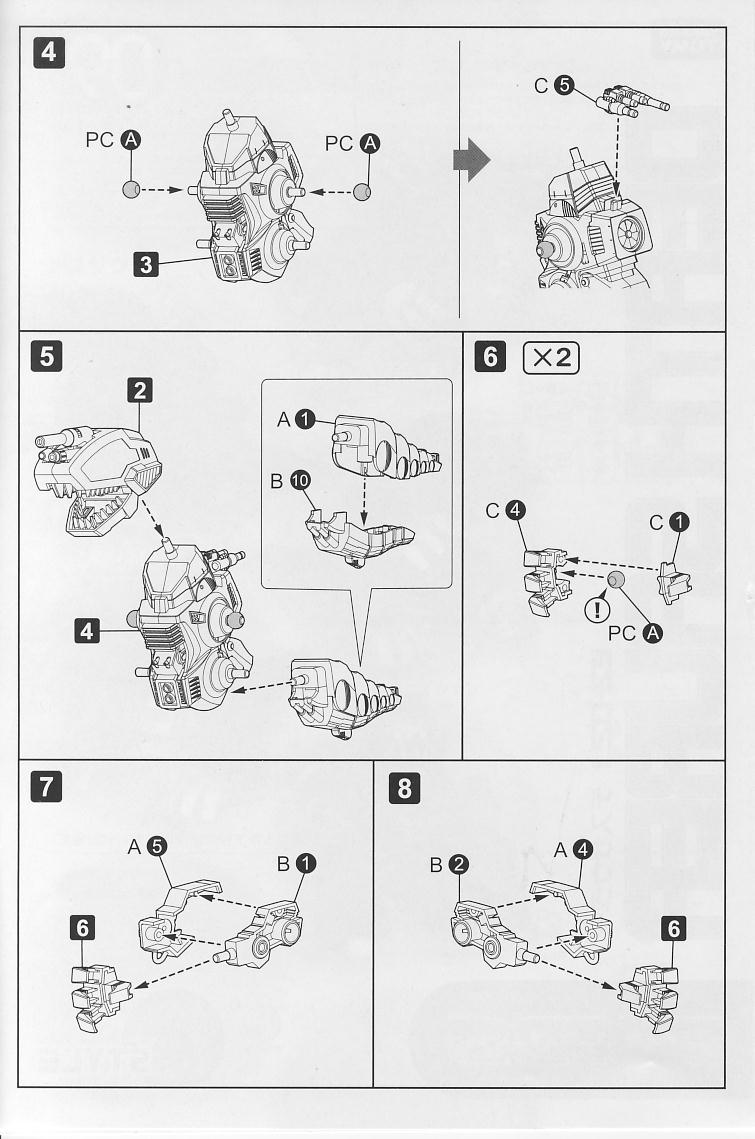 4

PC A

PC A

3

C 5

5

2

A 1

B 10

4

6 ×2

C 4

C 1

!

PC A

7

A 5

B 1

6

8

B 2

A 4

6