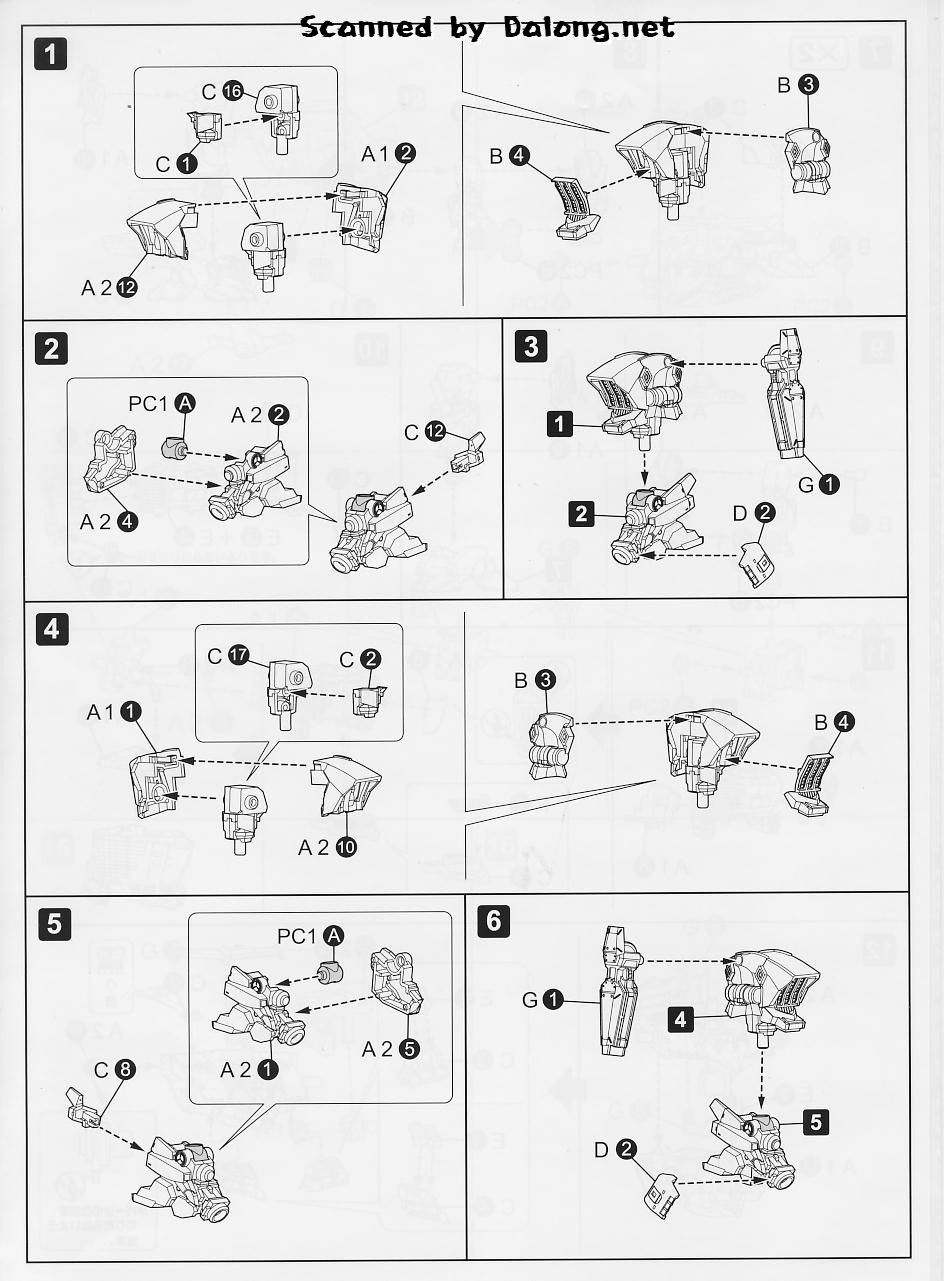 Scanned by Dalong.net

1

C 16
C 1
A1 2
A2 12
B 3
B 4

2

PC1 A
A2 2
A2 4
C 12

3

1
2
G 1
D 2

4

C 17
C 2
A1 1
A2 10
B 3
B 4

5

PC1 A
A2 1
A2 5
C 8

6

G 1
4
5
D 2