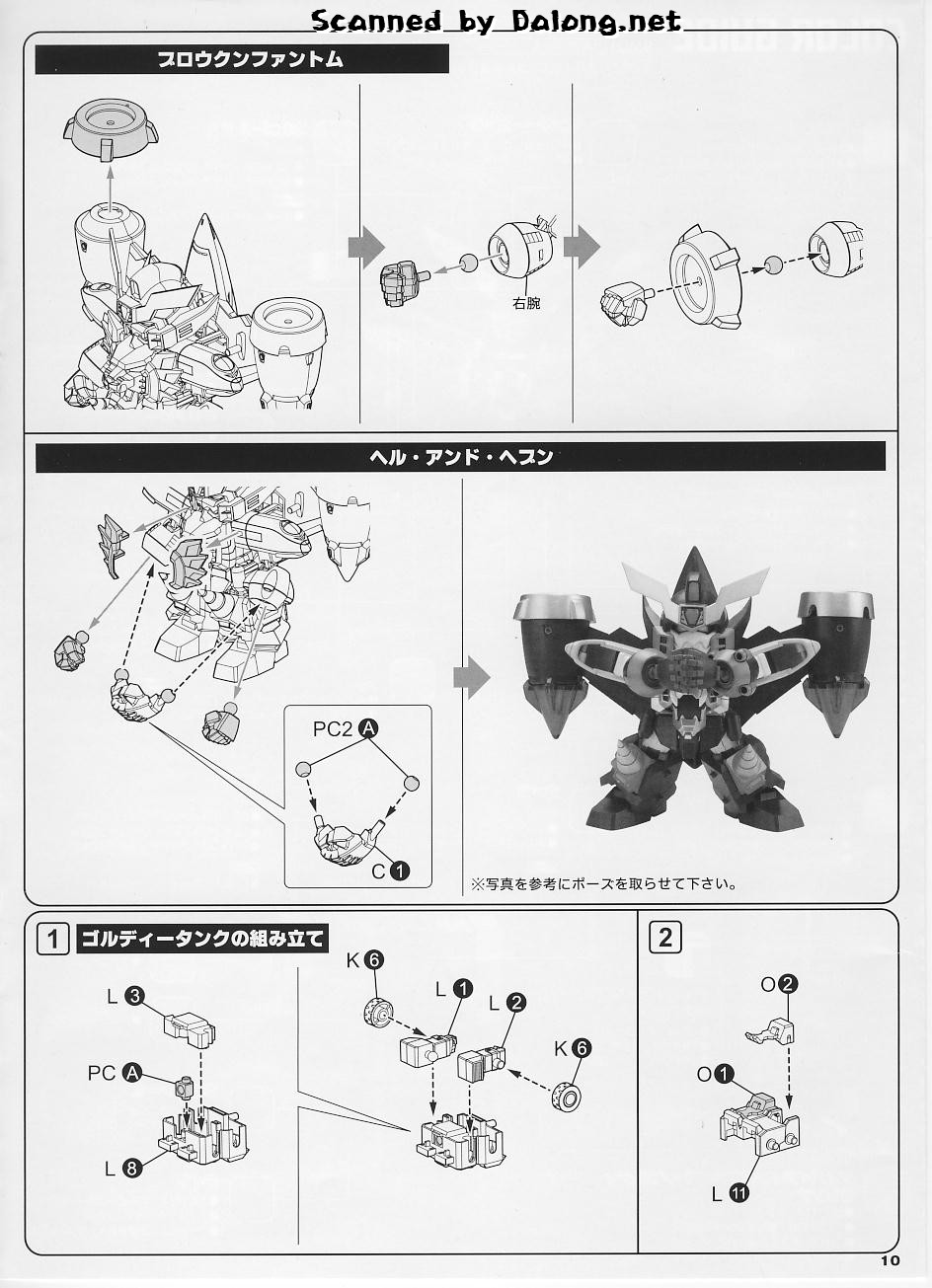 Scanned by Dalong.net

ブロウクンファントム

右腕

ヘル・アンド・ヘブン

PC2 A

C 1

※写真を参考にポーズを取らせて下さい。

1 ゴルディータンクの組み立て

L 3

PC A

L 8

K 6

L 1

L 2

K 6

2

O 2

O 1

L 11

10