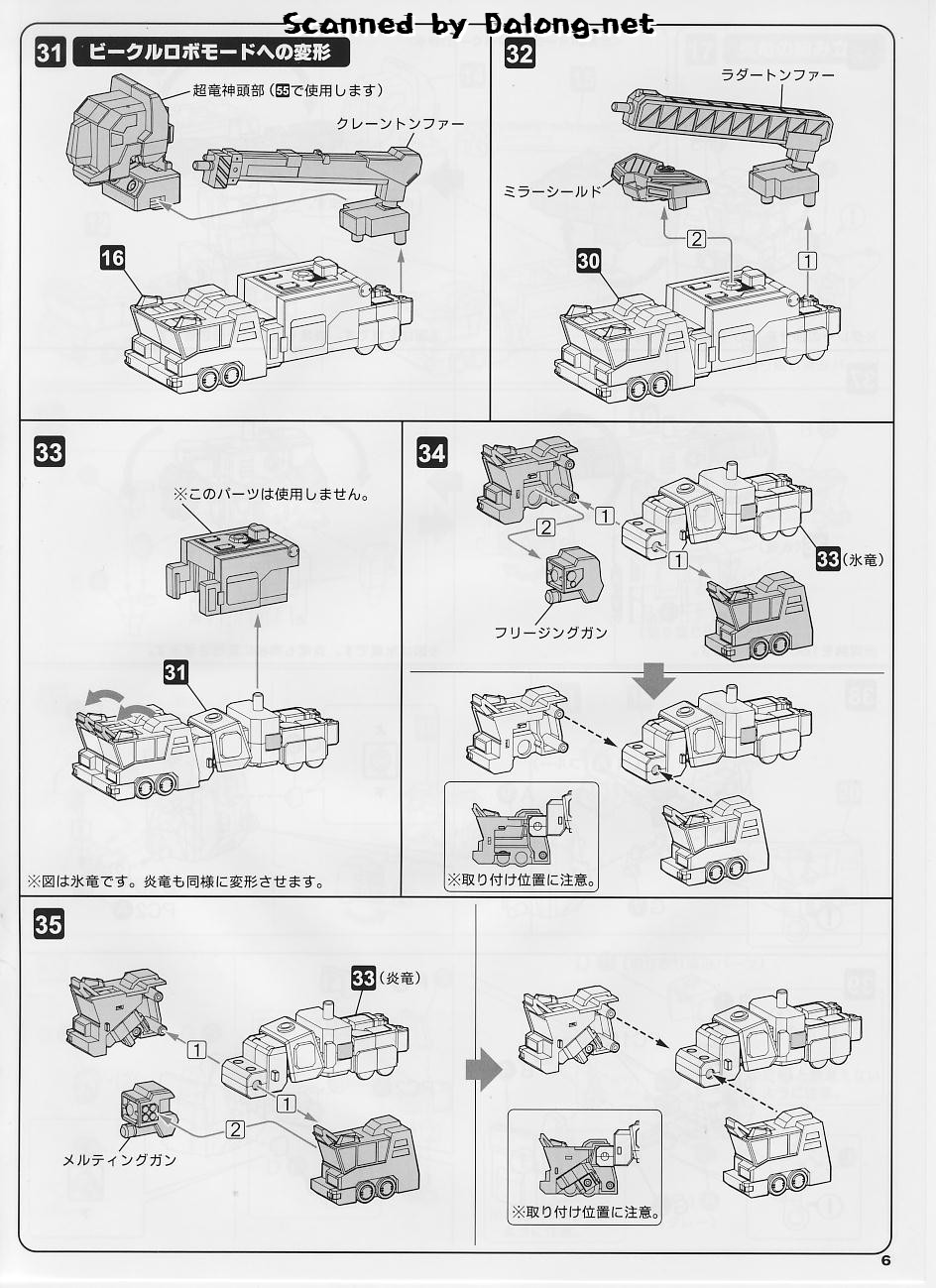 Scanned by Dalong.net

31 ビークルロボモードへの変形

超竜神頭部（55で使用します）

クレーントンファー

16

32

ラダートンファー

ミラーシールド

2

1

30

33

※このパーツは使用しません。

31

※図は氷竜です。炎竜も同様に変形させます。

34

1

2

1

33（氷竜）

フリージングガン

※取り付け位置に注意。

35

33（炎竜）

1

1

2

メルティングガン

※取り付け位置に注意。

6