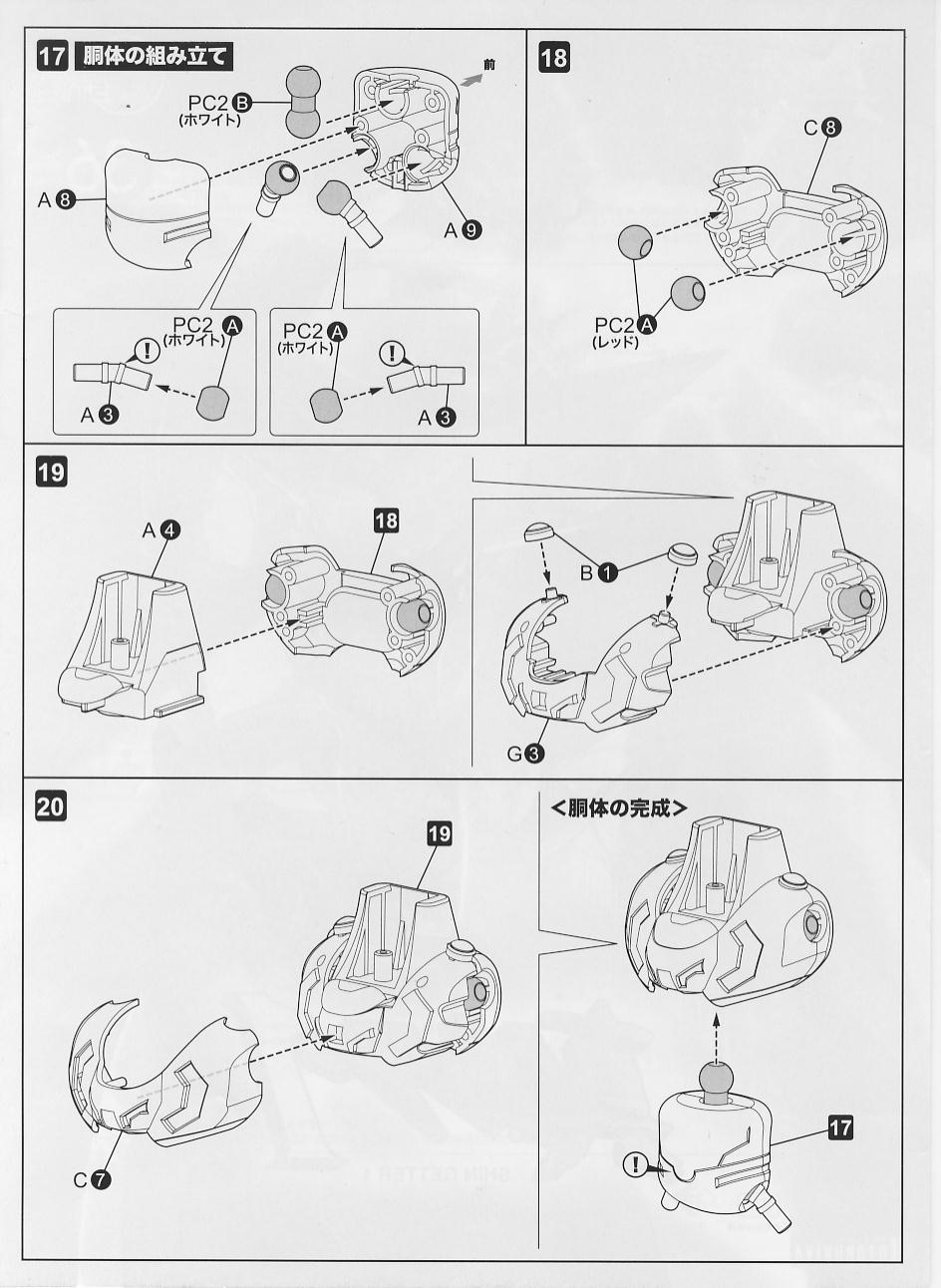 17 胴体の組み立て

前

PC2 B
(ホワイト)

A 8

A 9

PC2 A
(ホワイト)

!

A 3

PC2 A
(ホワイト)

!

A 3

18

C 8

PC2 A
(レッド)

19

A 4

18

B 1

G 3

20

19

C 7

<胴体の完成>

17

!