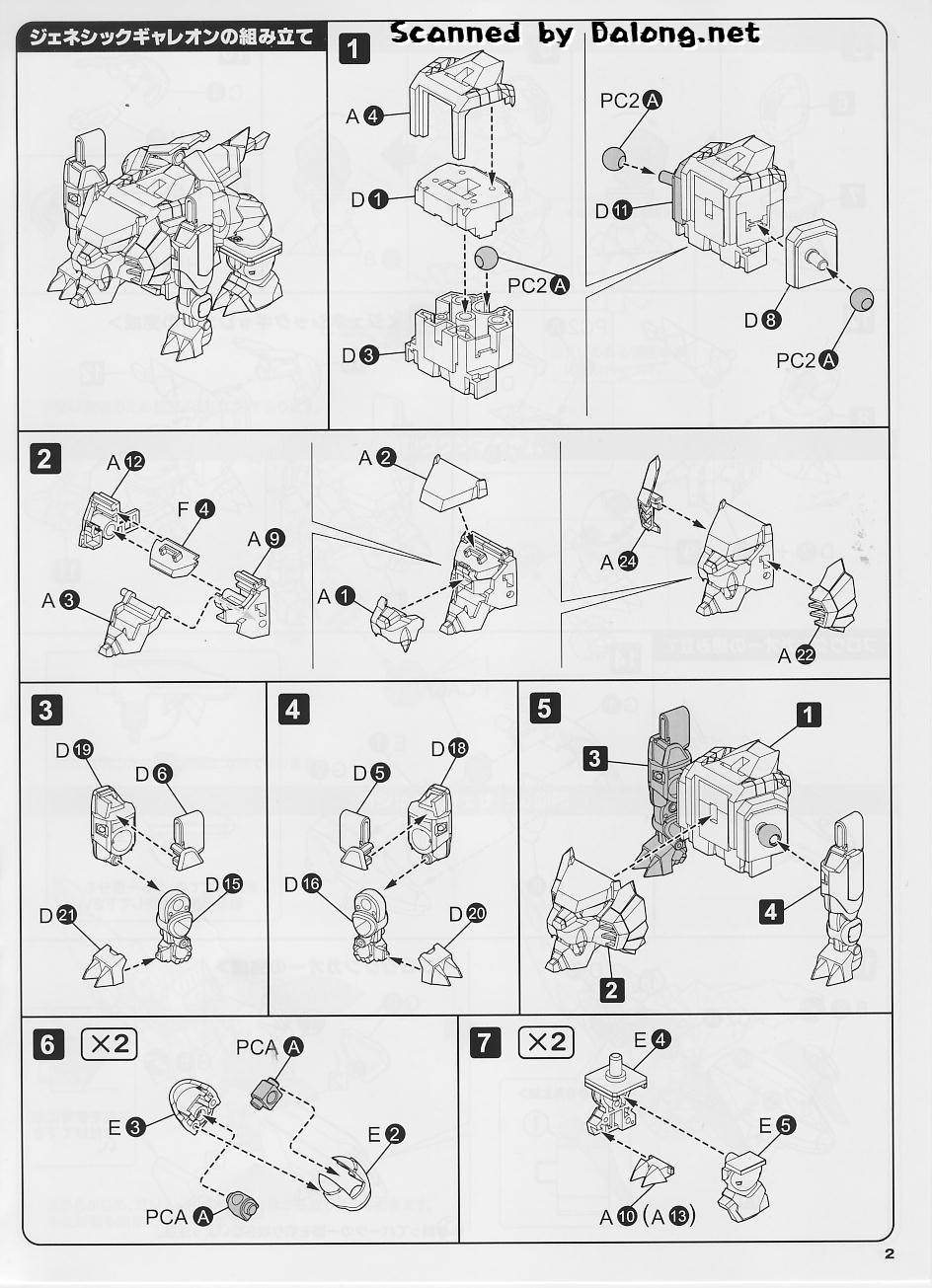 ジェネシックギャレオンの組み立て

Scanned by Dalong.net

1

A 4
D 1
PC2 A
D 3
PC2 A
D 11
D 8
PC2 A

2

A 12
F 4
A 9
A 3
A 2
A 1
A 24
A 22

3

D 19
D 6
D 15
D 21

4

D 5
D 18
D 16
D 20

5

1
3
4
2

6 ×2

PCA A
E 3
E 2
PCA A

7 ×2

E 4
E 5
A 10 (A 13)

2