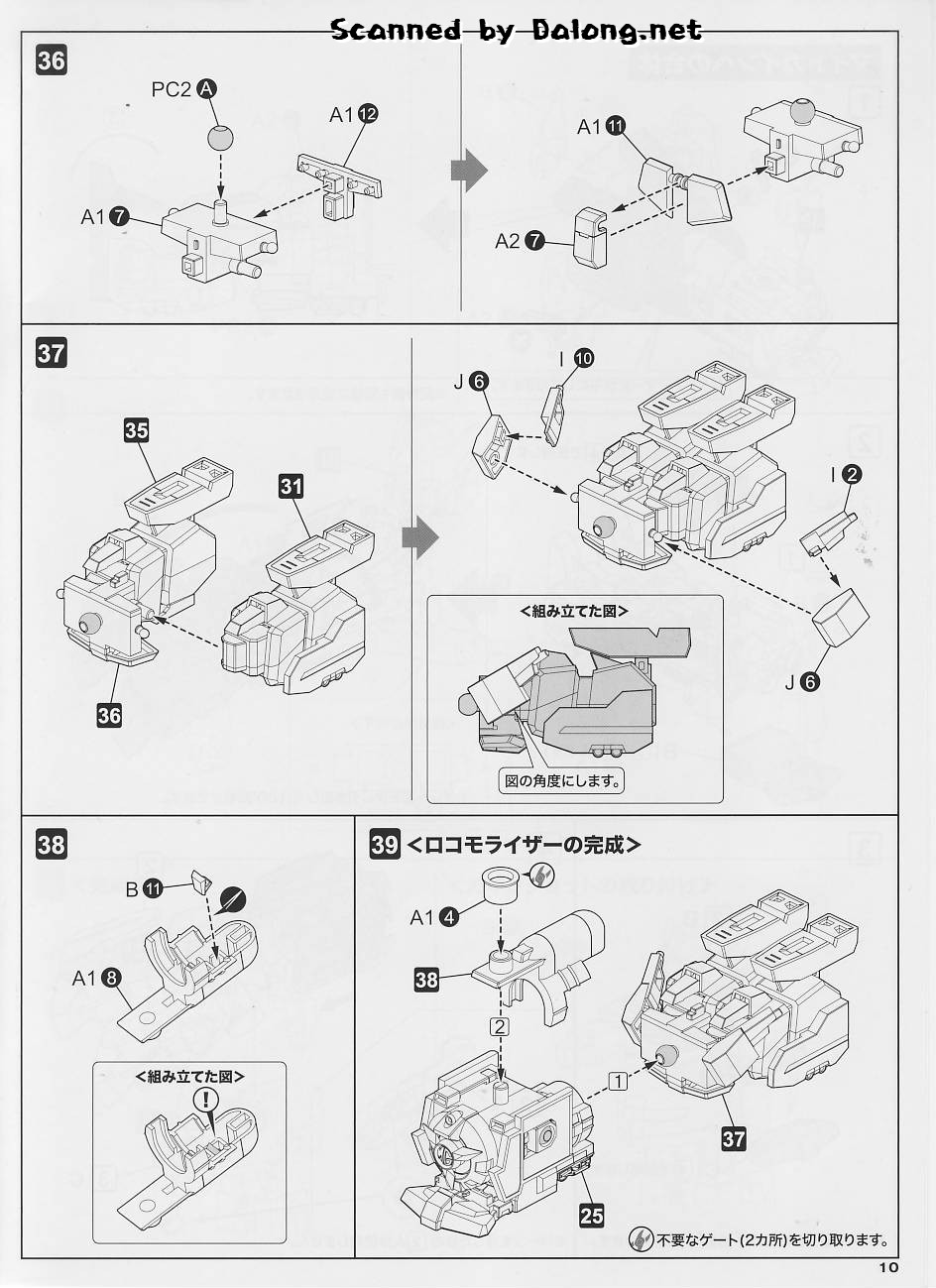 Scanned by Dalong.net

36

PC2 A

A1 12

A1 7

A1 11

A2 7

37

35

31

36

J 6

I 10

I 2

J 6

<組み立てた図>

図の角度にします。

38

B 11

A1 8

<組み立てた図>

!

39 <ロコモライザーの完成>

A1 4

38

2

1

37

25

不要なゲート(2カ所)を切り取ります。

10