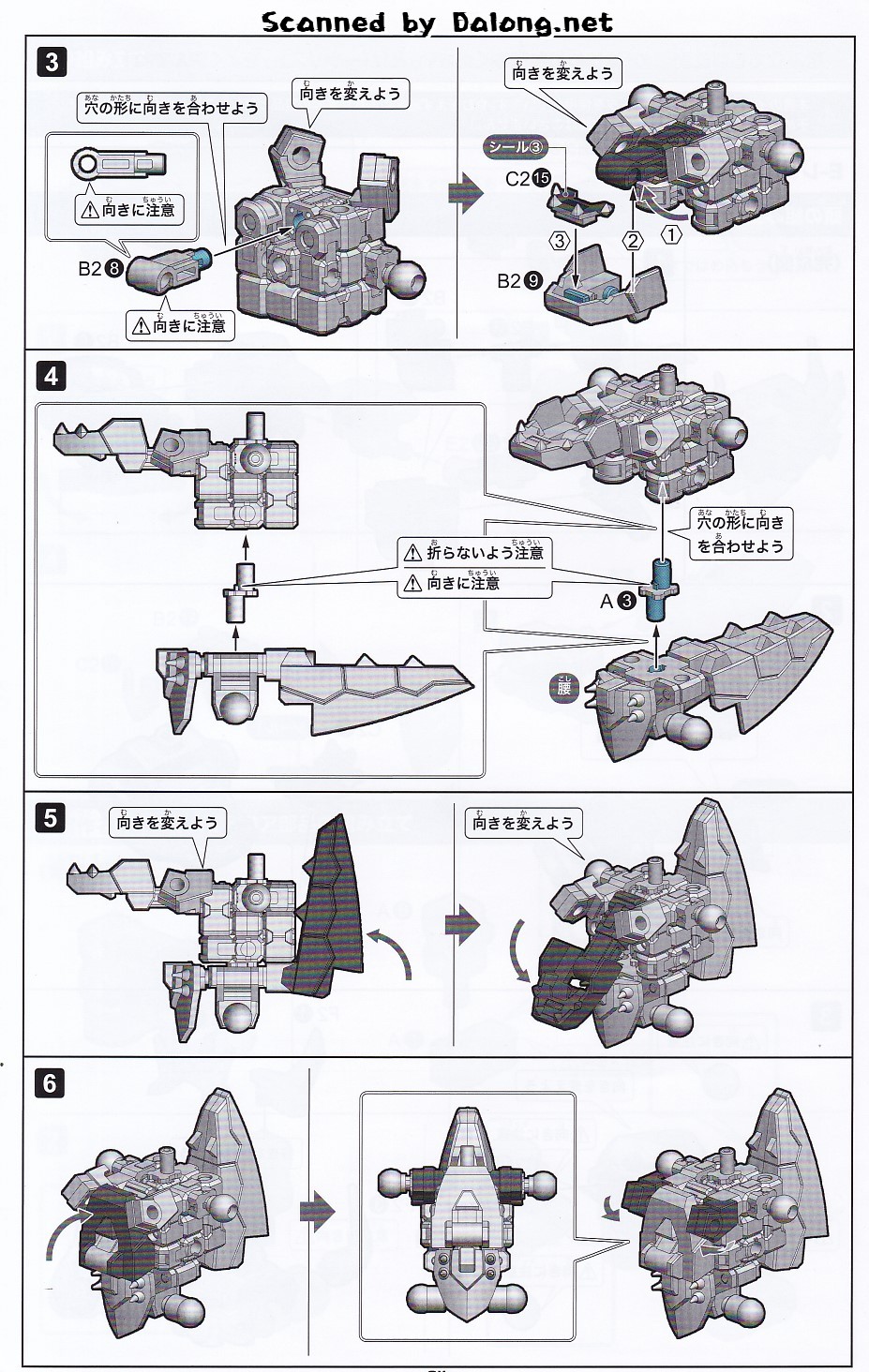 Scanned by Dalong.net

3

穴の形に向きを合わせよう

向きを変えよう

⚠向きに注意

B2 ❽

⚠向きに注意

向きを変えよう

シール③

C2 ⓯

③

②

①

B2 ❾

4

⚠折らないよう注意

⚠向きに注意

穴の形に向きを合わせよう

A ❸

腰

5

向きを変えよう

向きを変えよう

6