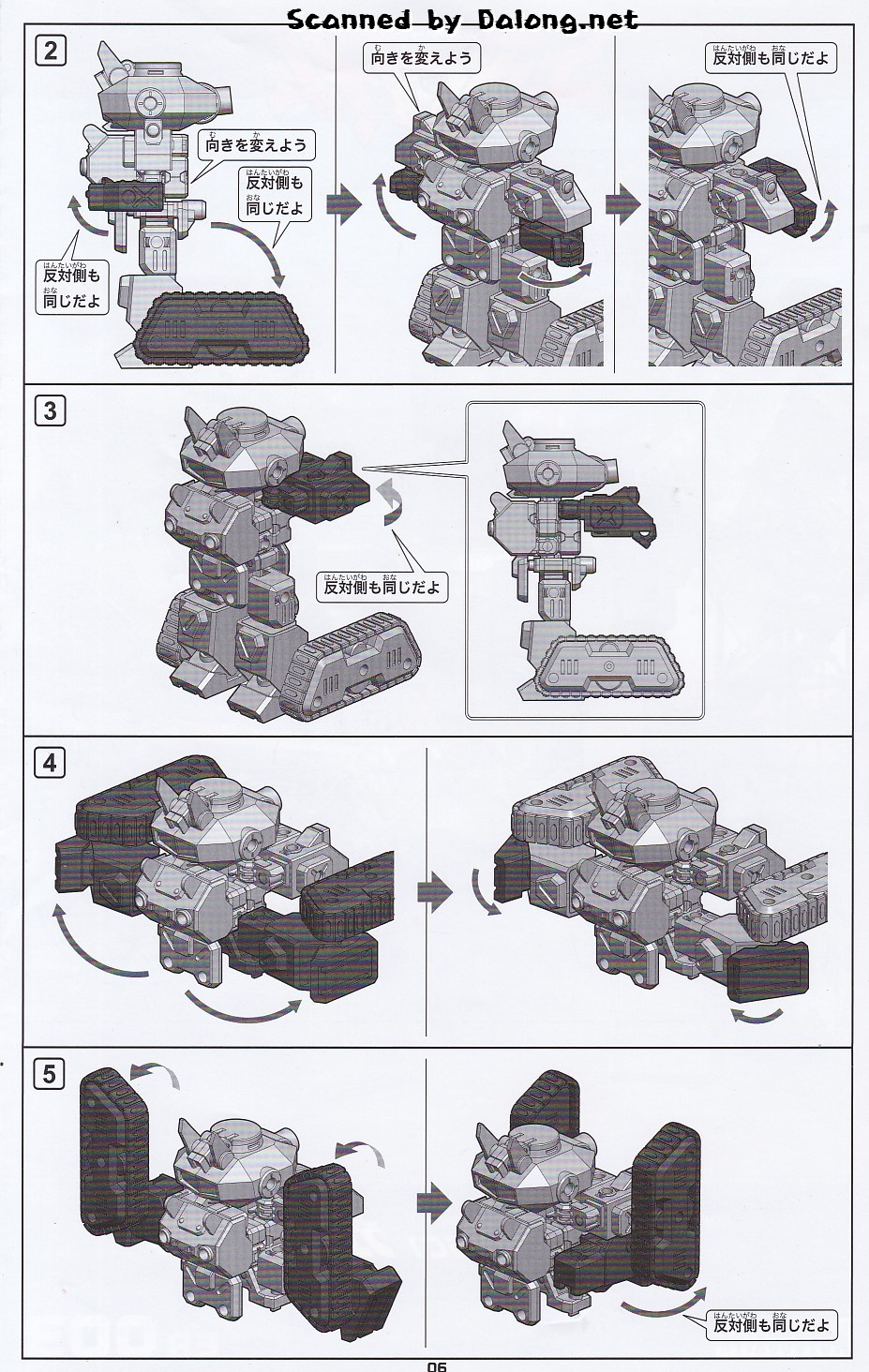 Scanned by Dalong.net

2

向きを変えよう

反対側も同じだよ

反対側も同じだよ

向きを変えよう

反対側も同じだよ

3

反対側も同じだよ

4

5

反対側も同じだよ

06