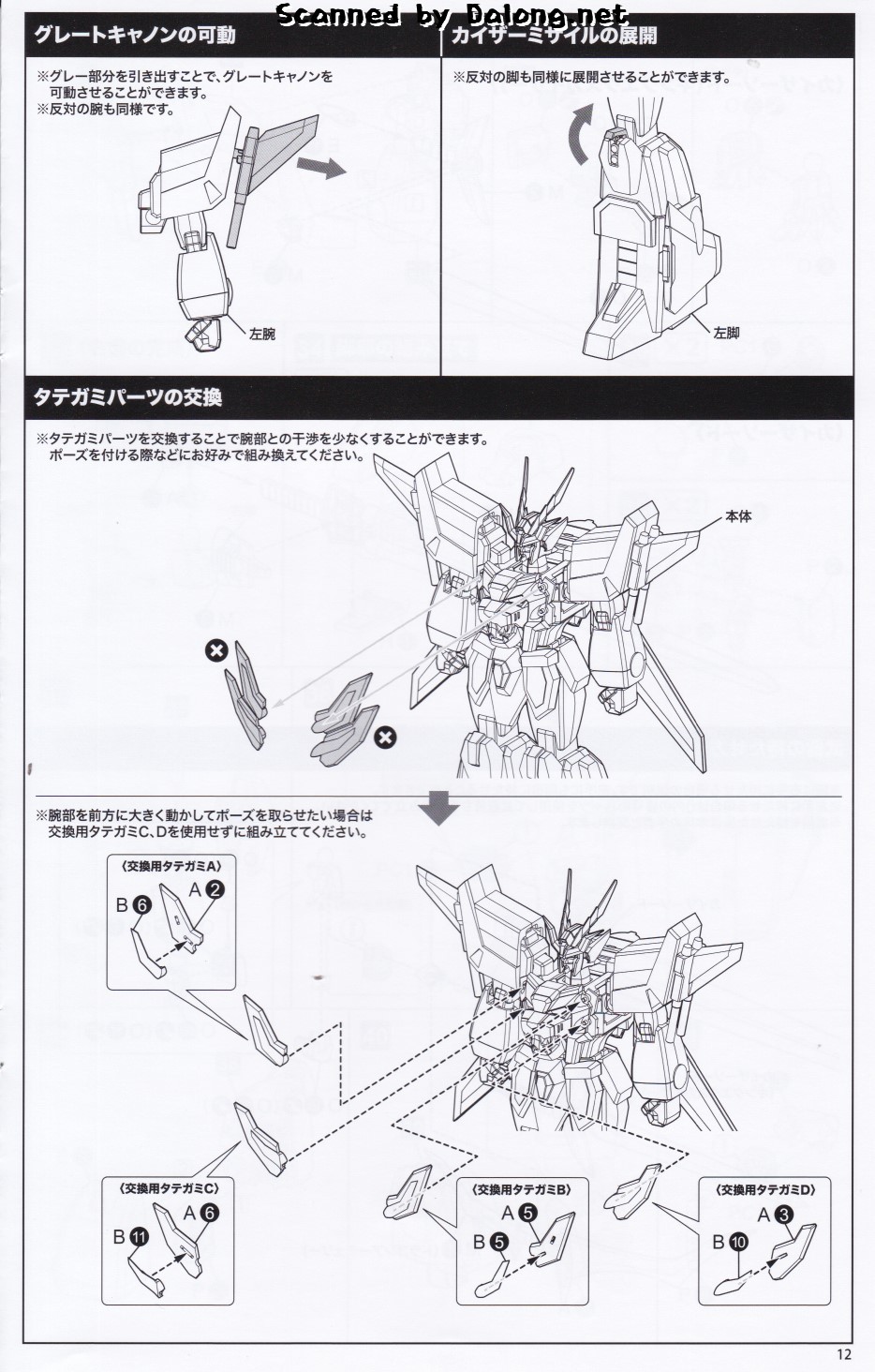 Scanned by Dalong.net

グレートキャノンの可動

※グレー部分を引き出すことで、グレートキャノンを可動させることができます。
※反対の腕も同様です。

左腕

カイザーミサイルの展開

※反対の脚も同様に展開させることができます。

左脚

タテガミパーツの交換

※タテガミパーツを交換することで腕部との干渉を少なくすることができます。
ポーズを付ける際などにお好みで組み換えてください。

本体

※腕部を前方に大きく動かしてポーズを取らせたい場合は交換用タテガミC、Dを使用せずに組み立ててください。

〈交換用タテガミA〉
B 6 A 2

〈交換用タテガミC〉
B 11 A 6

〈交換用タテガミB〉
A 5 B 5

〈交換用タテガミD〉
A 3 B 10

12