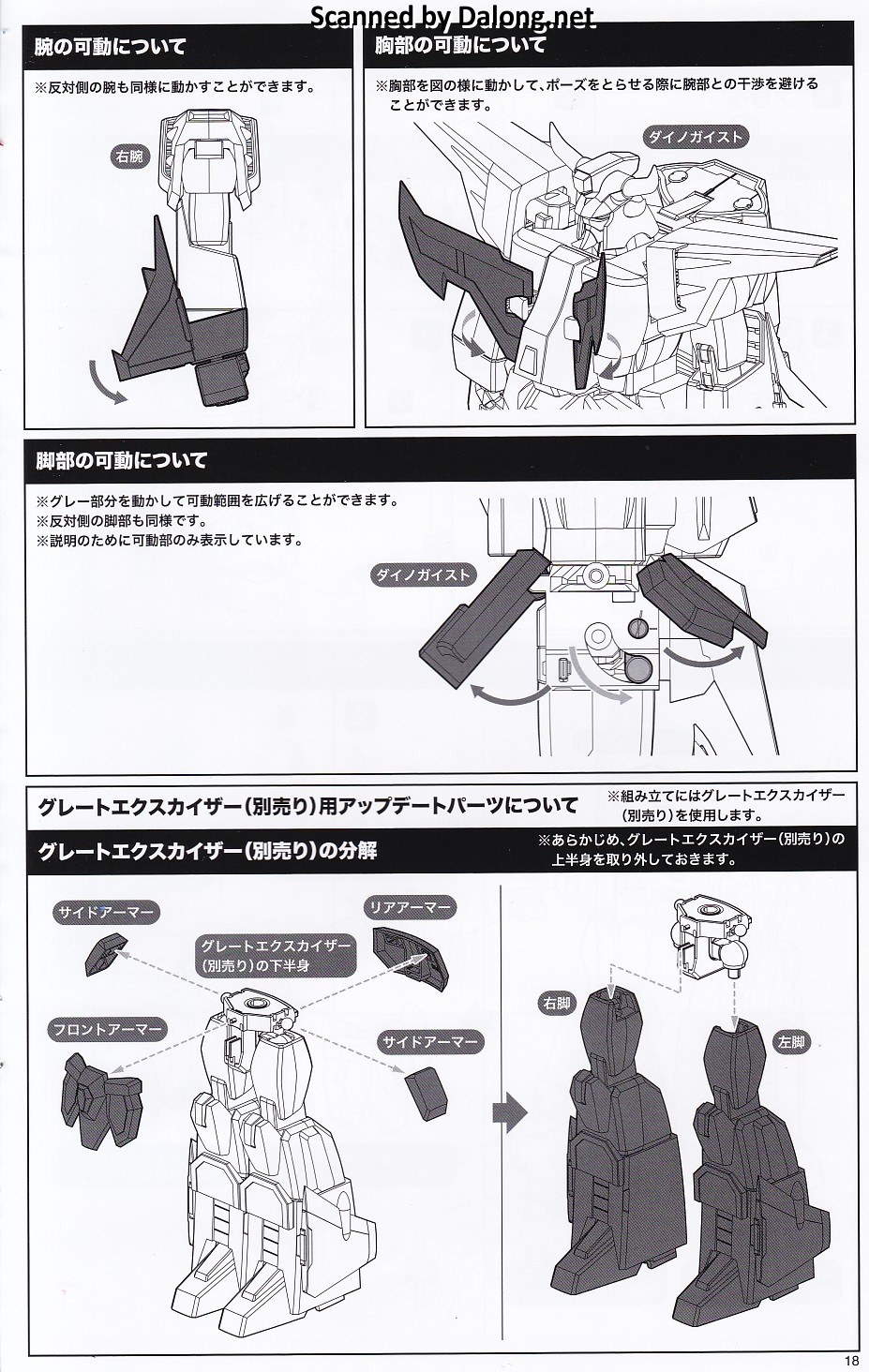 Scanned by Dalong.net

腕の可動について

※反対側の腕も同様に動かすことができます。

右腕

胸部の可動について

※胸部を図の様に動かして、ポーズをとらせる際に腕部との干渉を避けることができます。

ダイノガイスト

脚部の可動について

※グレー部分を動かして可動範囲を広げることができます。
※反対側の脚部も同様です。
※説明のために可動部のみ表示しています。

ダイノガイスト

グレートエクスカイザー(別売り)用アップデートパーツについて

※組み立てにはグレートエクスカイザー(別売り)を使用します。

グレートエクスカイザー(別売り)の分解

※あらかじめ、グレートエクスカイザー(別売り)の上半身を取り外しておきます。

サイドアーマー

リアアーマー

グレートエクスカイザー(別売り)の下半身

フロントアーマー

サイドアーマー

右脚

左脚

18