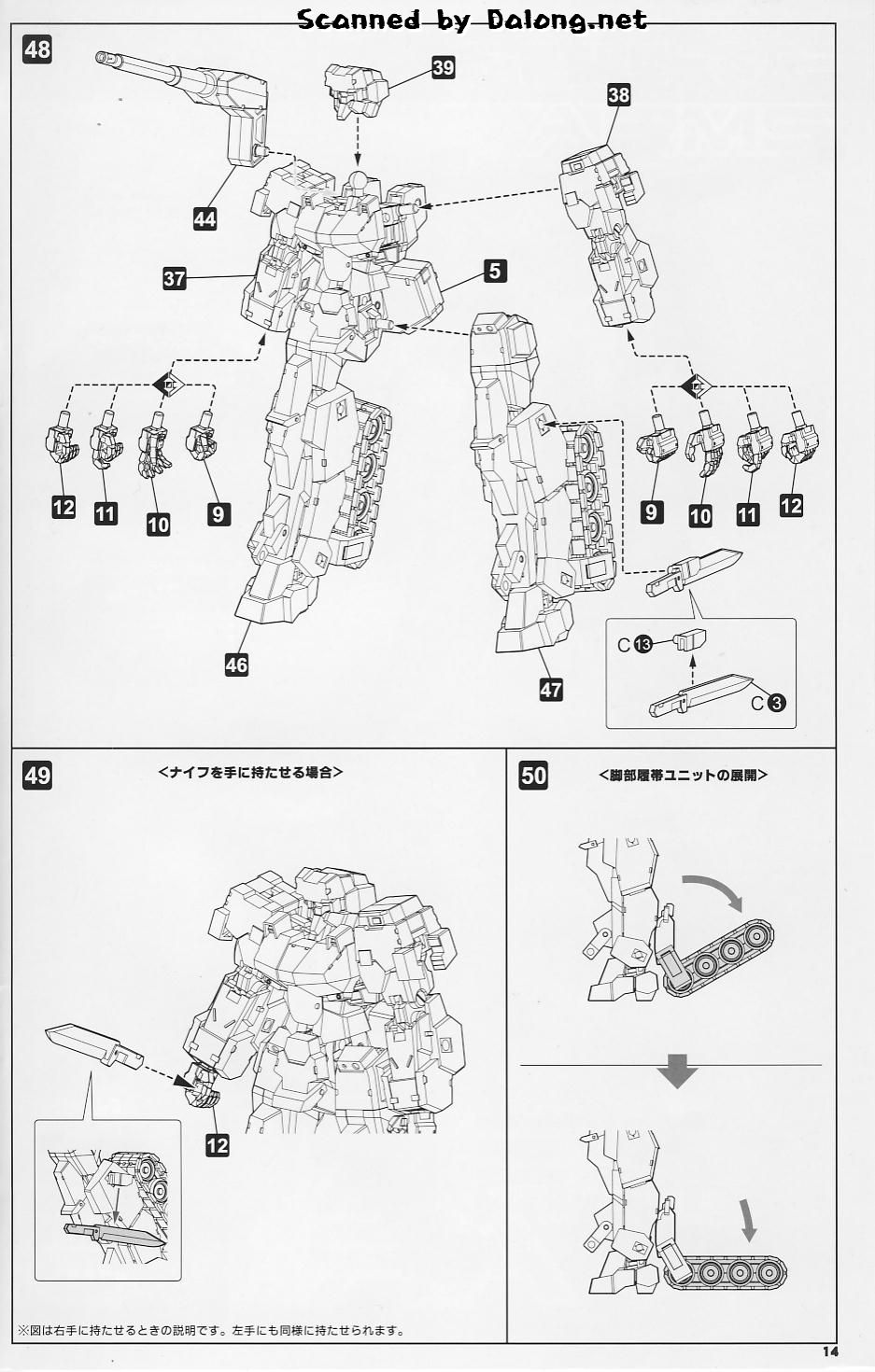 Scanned by Dalong.net

48

39

38

44

37

5

12 11 10 9

9 10 11 12

46

47

C 13

C 3

49

<ナイフを手に持たせる場合>

12

※図は右手に持たせるときの説明です。左手にも同様に持たせられます。

50

<脚部履帯ユニットの展開>

14