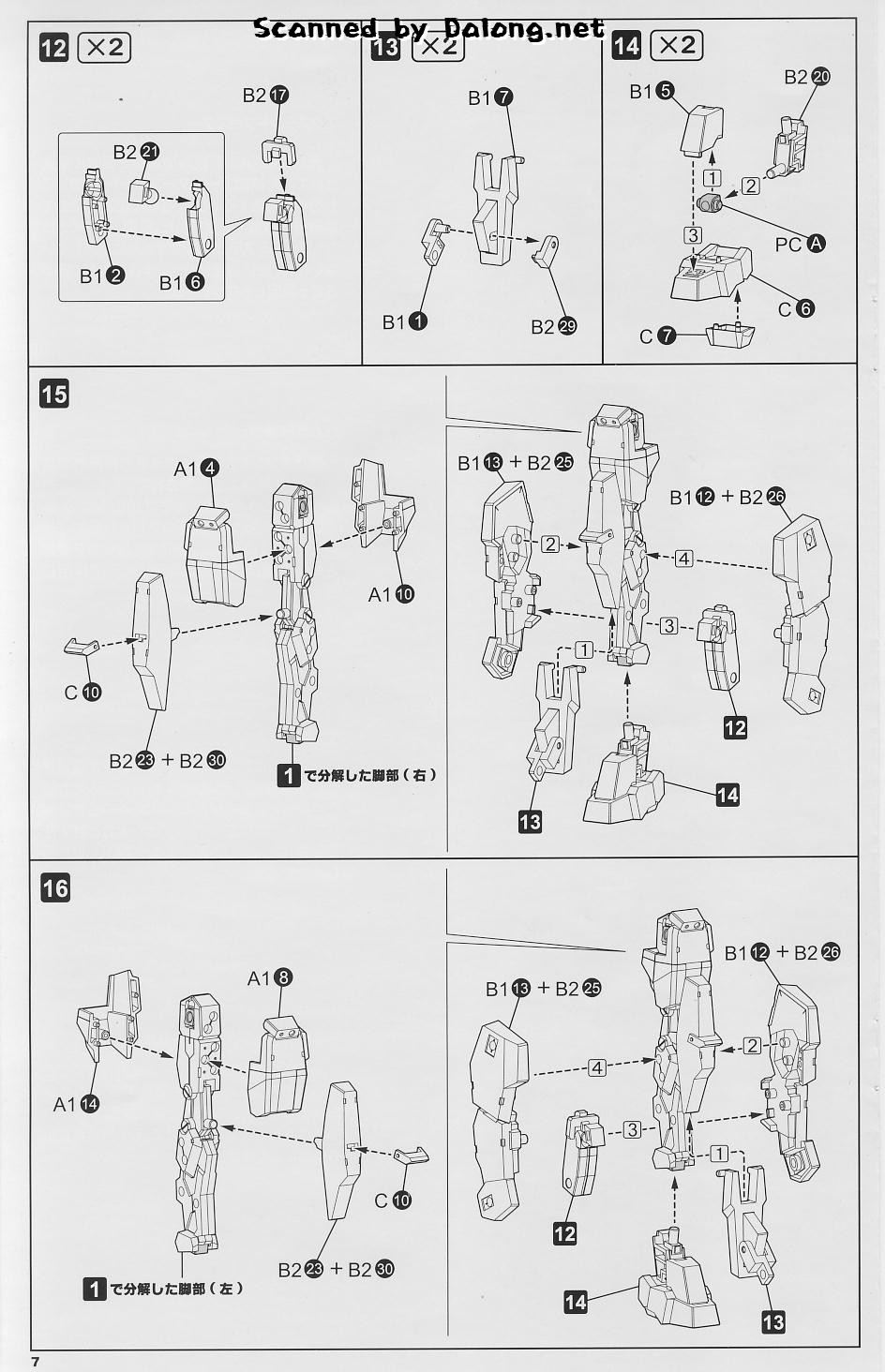 Scanned by Dalong.net

12 ×2

B2 17
B2 21
B1 2
B1 6

13 ×2

B1 7
B1 1
B2 29

14 ×2

B1 5
B2 20
1
2
3
PC A
C 6
C 7

15

A1 4
A1 10
C 10
B2 23 + B2 30
1 で分解した脚部（右）

B1 13 + B2 25
B1 12 + B2 26
2
4
3
1
12
13
14

16

A1 8
A1 14
C 10
B2 23 + B2 30
1 で分解した脚部（左）

B1 13 + B2 25
B1 12 + B2 26
4
2
3
1
12
14
13

7