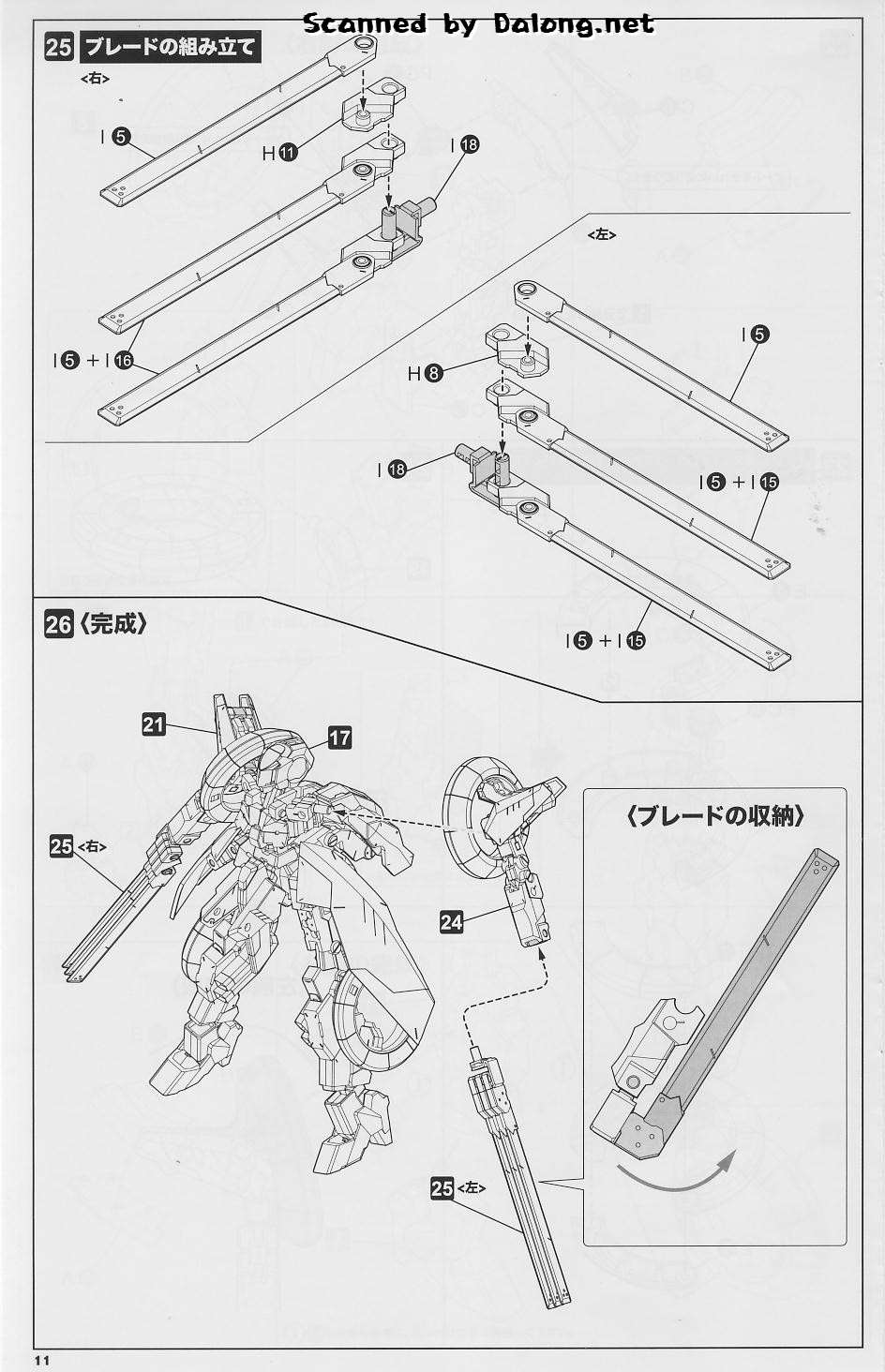 Scanned by Dalong.net

25 ブレードの組み立て
<右>
I 5
H 11
I 18
I 5 + I 16
<左>
I 5
H 8
I 18
I 5 + I 15
I 5 + I 15

26 〈完成〉
21
17
25 <右>
24
〈ブレードの収納〉
25 <左>

11