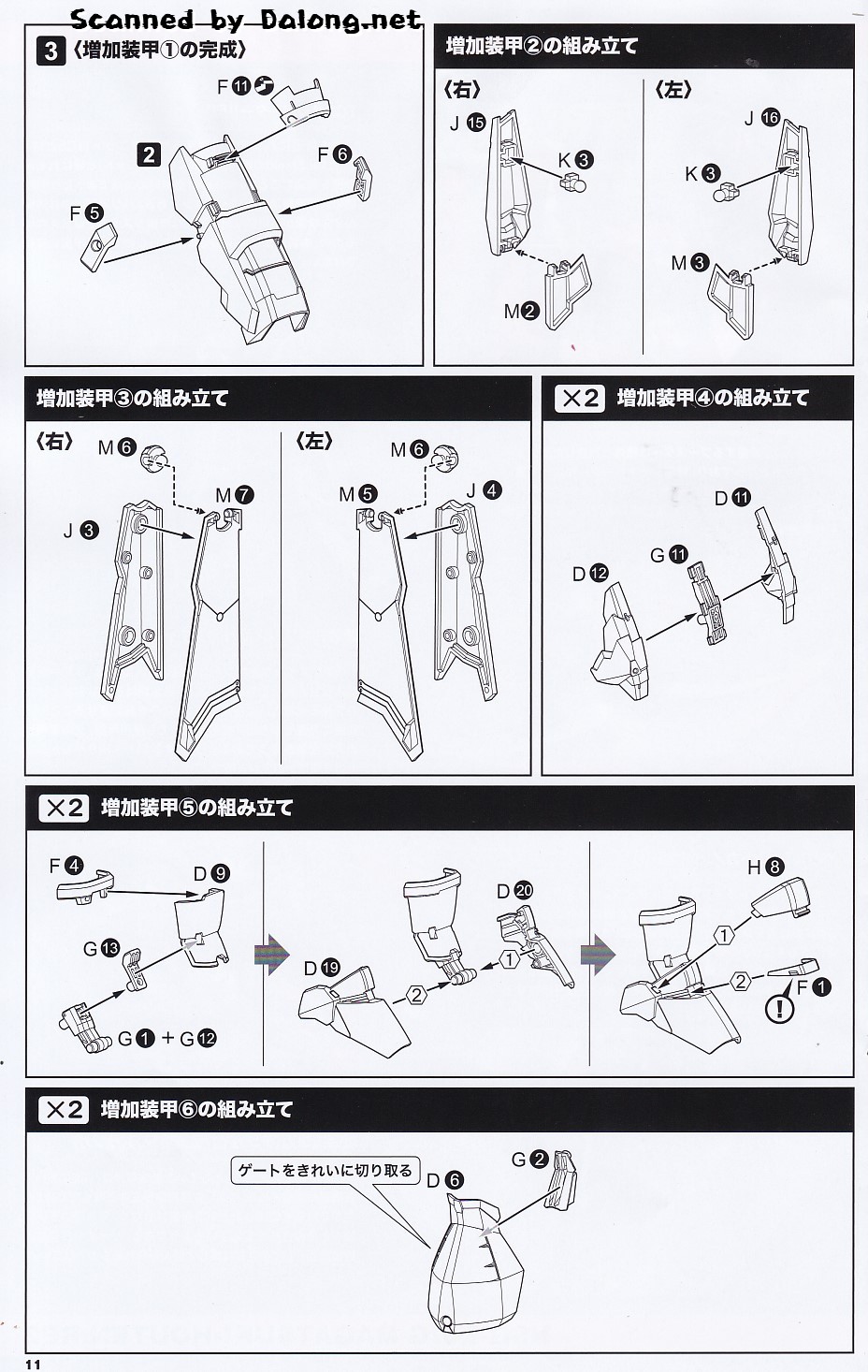 Scanned by Dalong.net

3 〈増加装甲①の完成〉

F⑪
2
F⑥
F⑤

増加装甲②の組み立て

〈右〉
J⑮
K③
M②

〈左〉
J⑯
K③
M③

増加装甲③の組み立て

〈右〉
M⑥
M⑦
J③

〈左〉
M⑥
M⑤
J④

×2 増加装甲④の組み立て

D⑪
G⑪
D⑫

×2 増加装甲⑤の組み立て

F④
D⑨
G⑬
G① + G⑫

D⑳
D⑲
①
②

H⑧
①
②
F①
!

×2 増加装甲⑥の組み立て

ゲートをきれいに切り取る
D⑥
G②

11