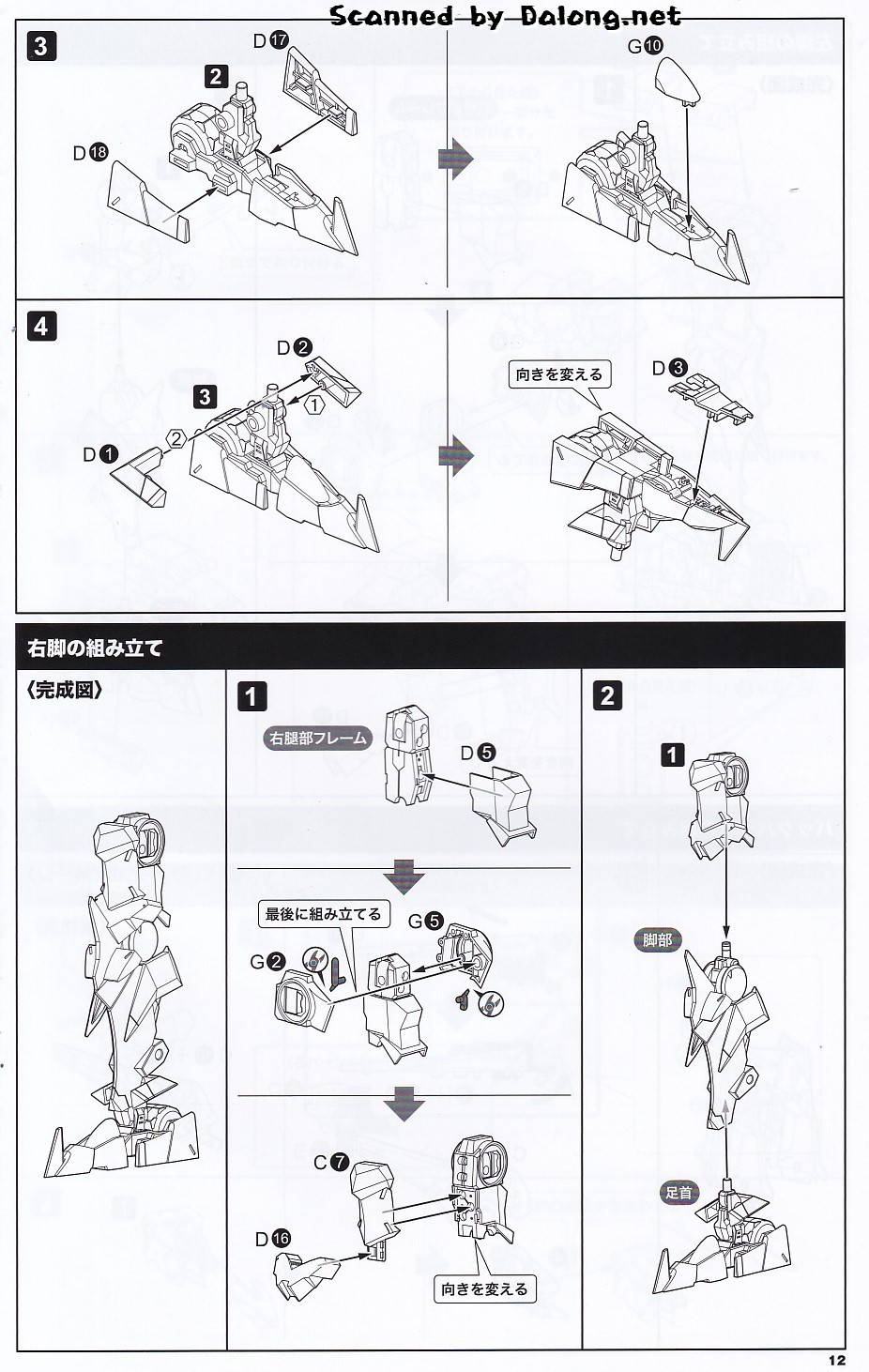 Scanned by Dalong.net

3

D17

2

D18

G10

4

D2

3

1

2

D1

向きを変える

D3

右脚の組み立て

〈完成図〉

1

右腿部フレーム

D5

最後に組み立てる

G5

G2

C7

D16

向きを変える

2

1

脚部

足首

12