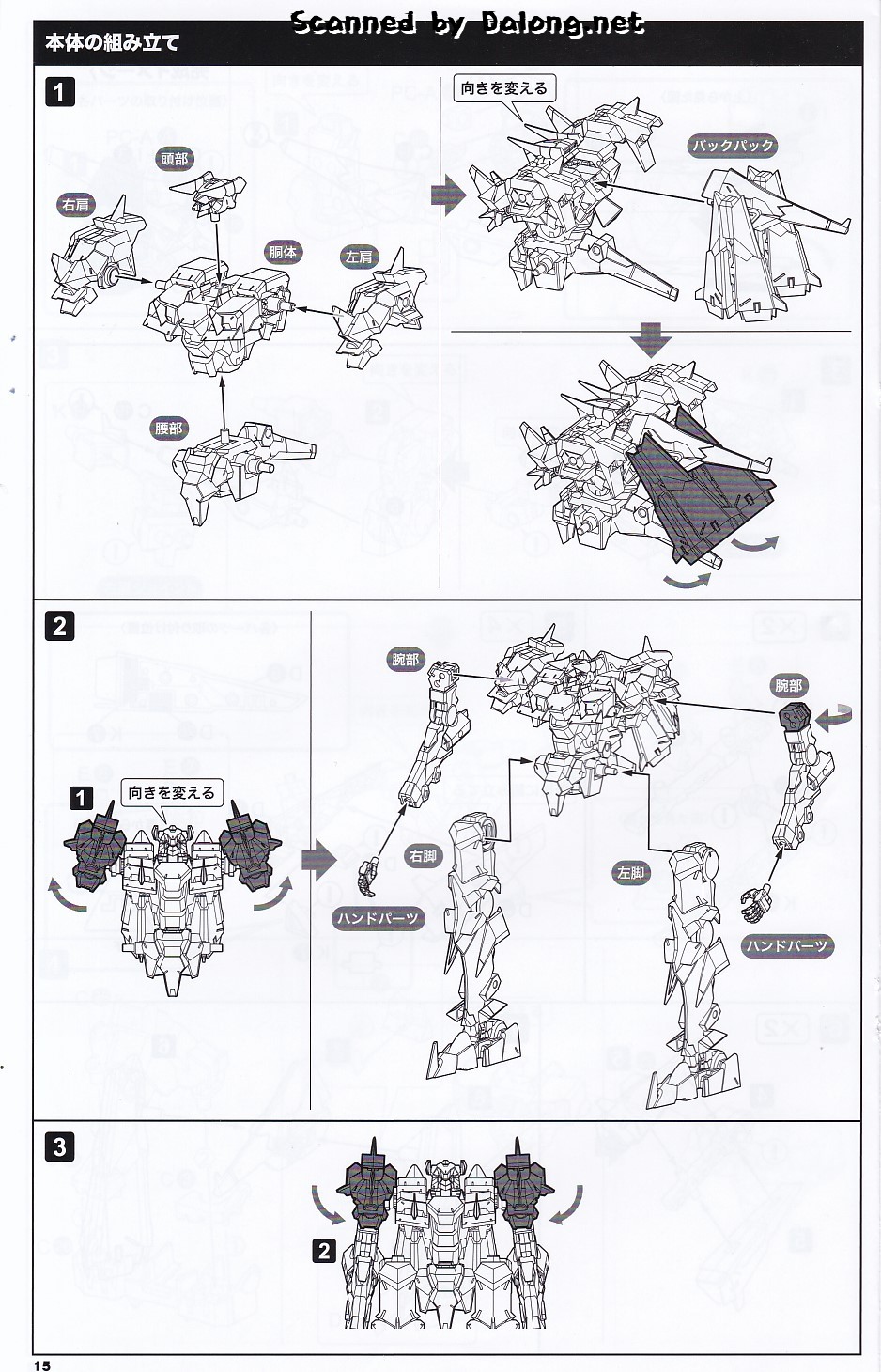 Scanned by Dalong.net

本体の組み立て

1

頭部

右肩

胴体

左肩

腰部

向きを変える

バックパック

2

1

向きを変える

腕部

腕部

右脚

左脚

ハンドパーツ

ハンドパーツ

3

2

15