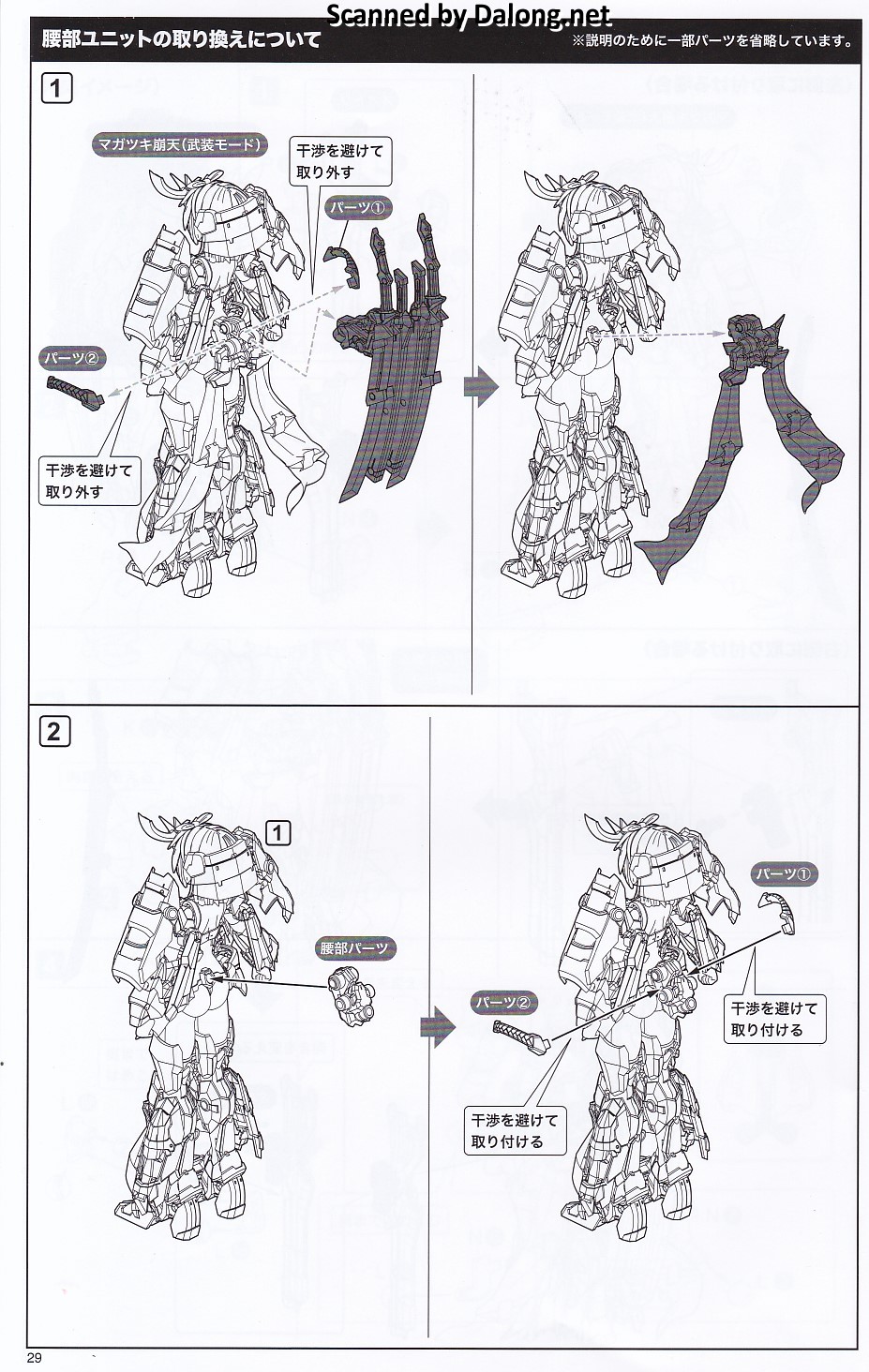 Scanned by Dalong.net

腰部ユニットの取り換えについて

※説明のために一部パーツを省略しています。

1

マガツキ崩天(武装モード)

干渉を避けて取り外す

パーツ①

パーツ②

干渉を避けて取り外す

2

1

腰部パーツ

パーツ①

干渉を避けて取り付ける

パーツ②

干渉を避けて取り付ける

29