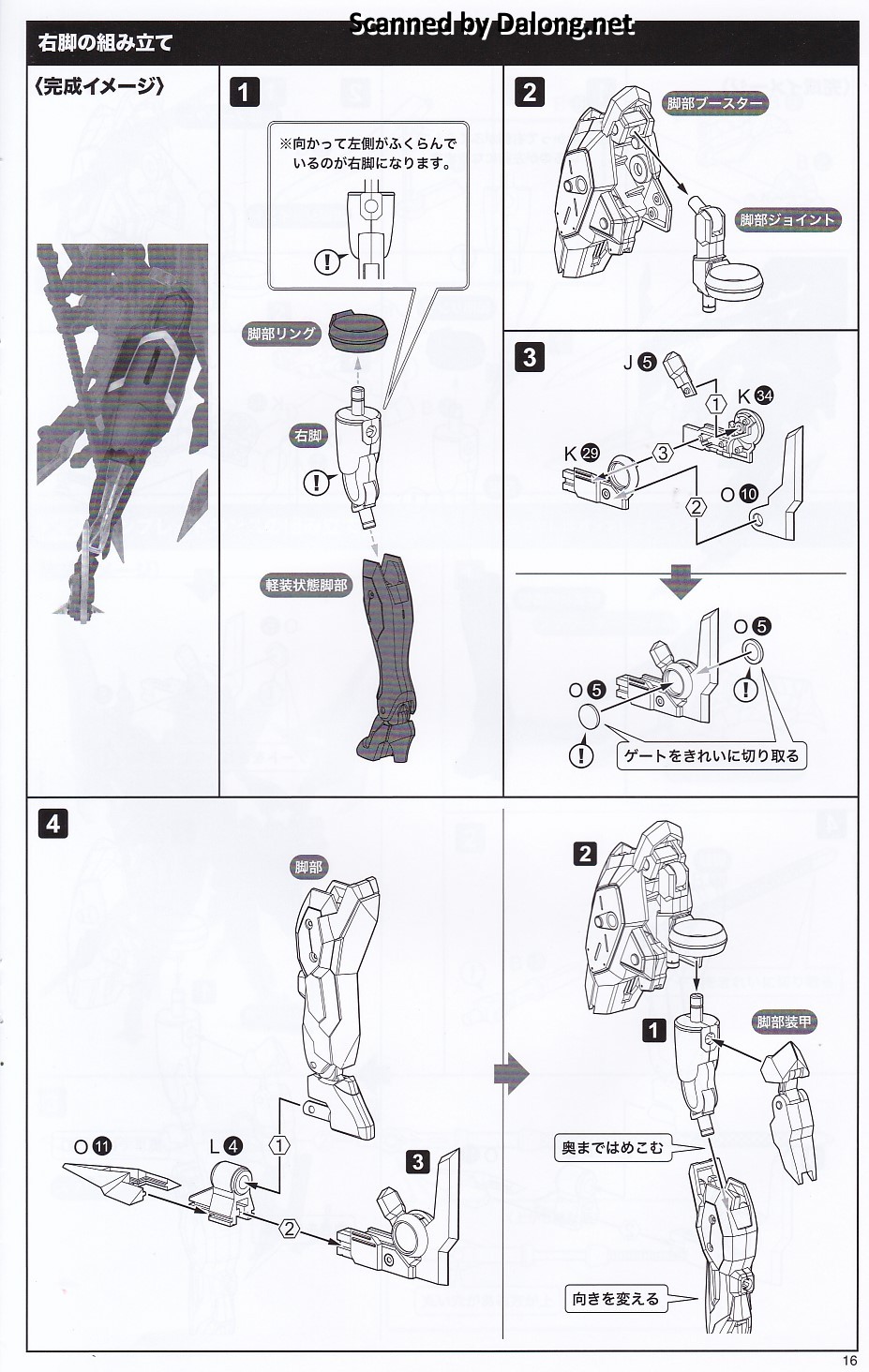 Scanned by Dalong.net

右脚の組み立て

〈完成イメージ〉

1

※向かって左側がふくらんでいるのが右脚になります。

!

脚部リング

右脚

!

軽装状態脚部

2

脚部ブースター

脚部ジョイント

3

J 5

1

K 34

K 29

3

2

O 10

O 5

O 5

!

!

ゲートをきれいに切り取る

4

脚部

O 11

L 4

1

2

3

2

1

脚部装甲

奥まではめこむ

向きを変える

16