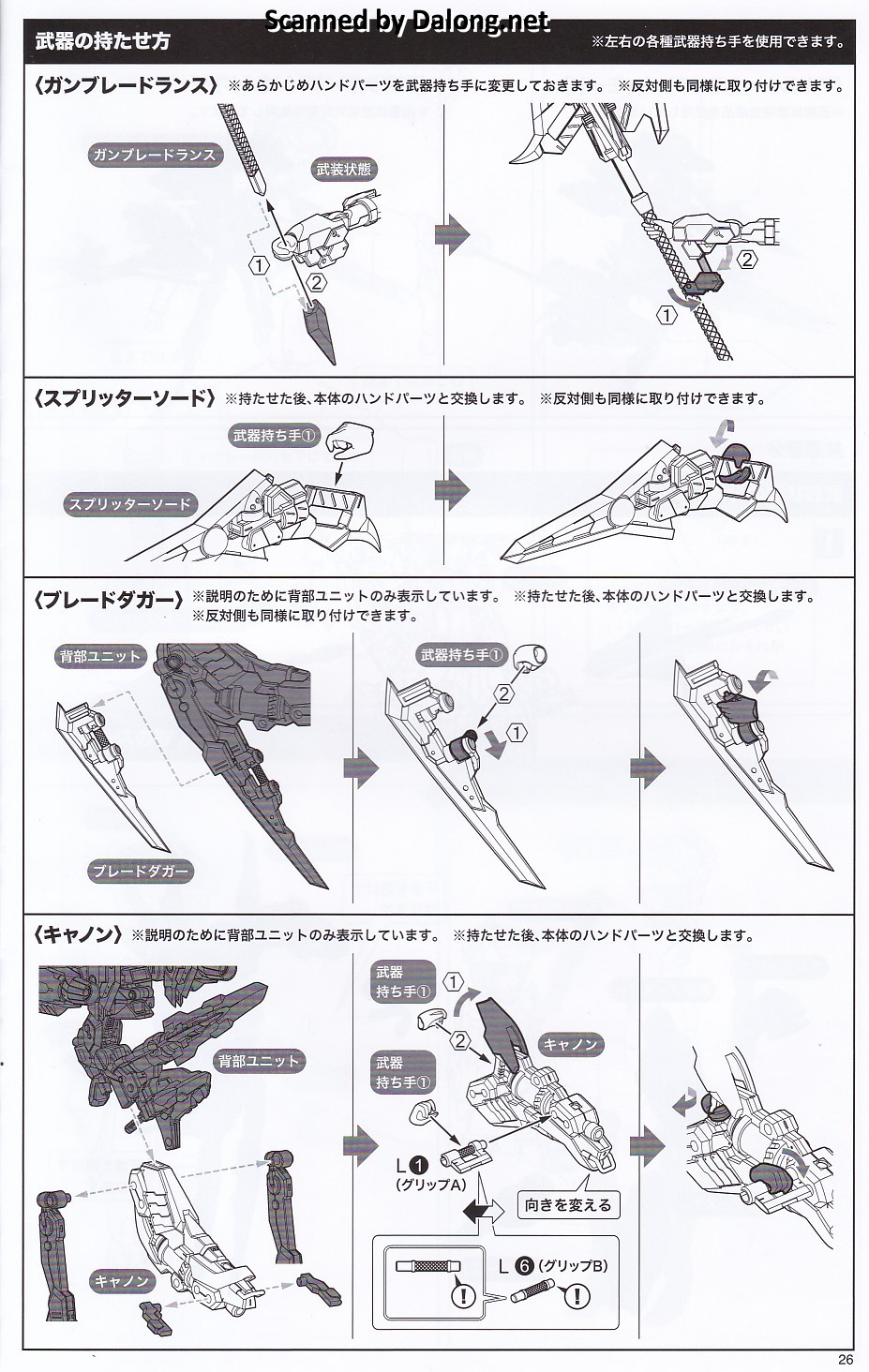 Scanned by Dalong.net

武器の持たせ方

※左右の各種武器持ち手を使用できます。

〈ガンブレードランス〉 ※あらかじめハンドパーツを武器持ち手に変更しておきます。 ※反対側も同様に取り付けできます。

ガンブレードランス

武装状態

①

②

②

①

〈スプリッターソード〉 ※持たせた後、本体のハンドパーツと交換します。 ※反対側も同様に取り付けできます。

武器持ち手①

スプリッターソード

〈ブレードダガー〉 ※説明のために背部ユニットのみ表示しています。 ※持たせた後、本体のハンドパーツと交換します。 ※反対側も同様に取り付けできます。

背部ユニット

ブレードダガー

武器持ち手①

②

①

〈キャノン〉 ※説明のために背部ユニットのみ表示しています。 ※持たせた後、本体のハンドパーツと交換します。

背部ユニット

キャノン

武器持ち手①

①

②

キャノン

武器持ち手①

L ❶ (グリップA)

向きを変える

L ❻ (グリップB)

26